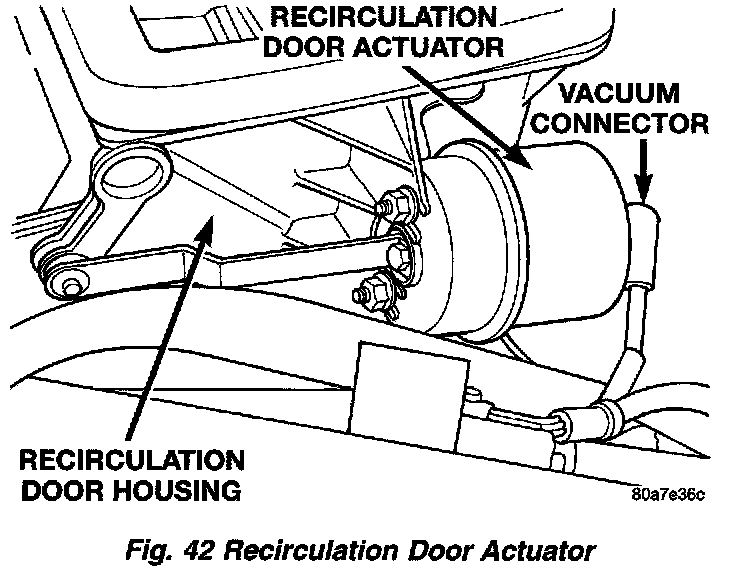 RECIRCULATION DOOR ACTUATOR

VACUUM CONNECTOR

RECIRCULATION DOOR HOUSING

80a7e36c

Fig. 42 Recirculation Door Actuator