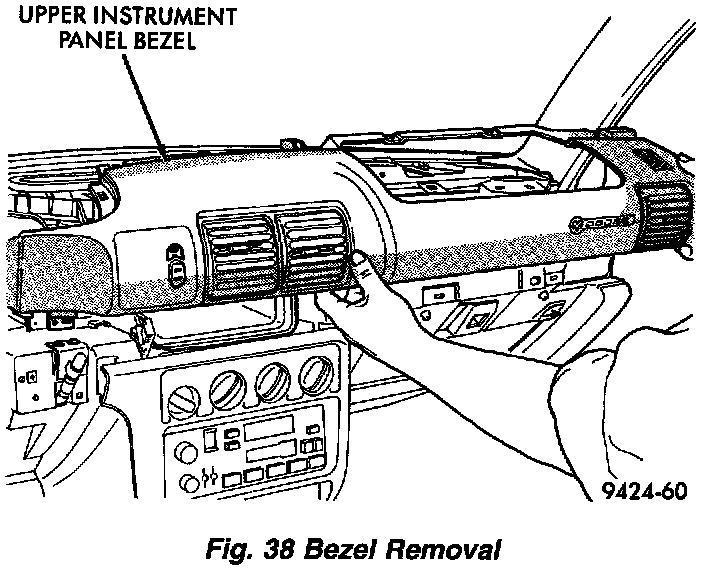 UPPER INSTRUMENT PANEL BEZEL

9424-60

Fig. 38 Bezel Removal