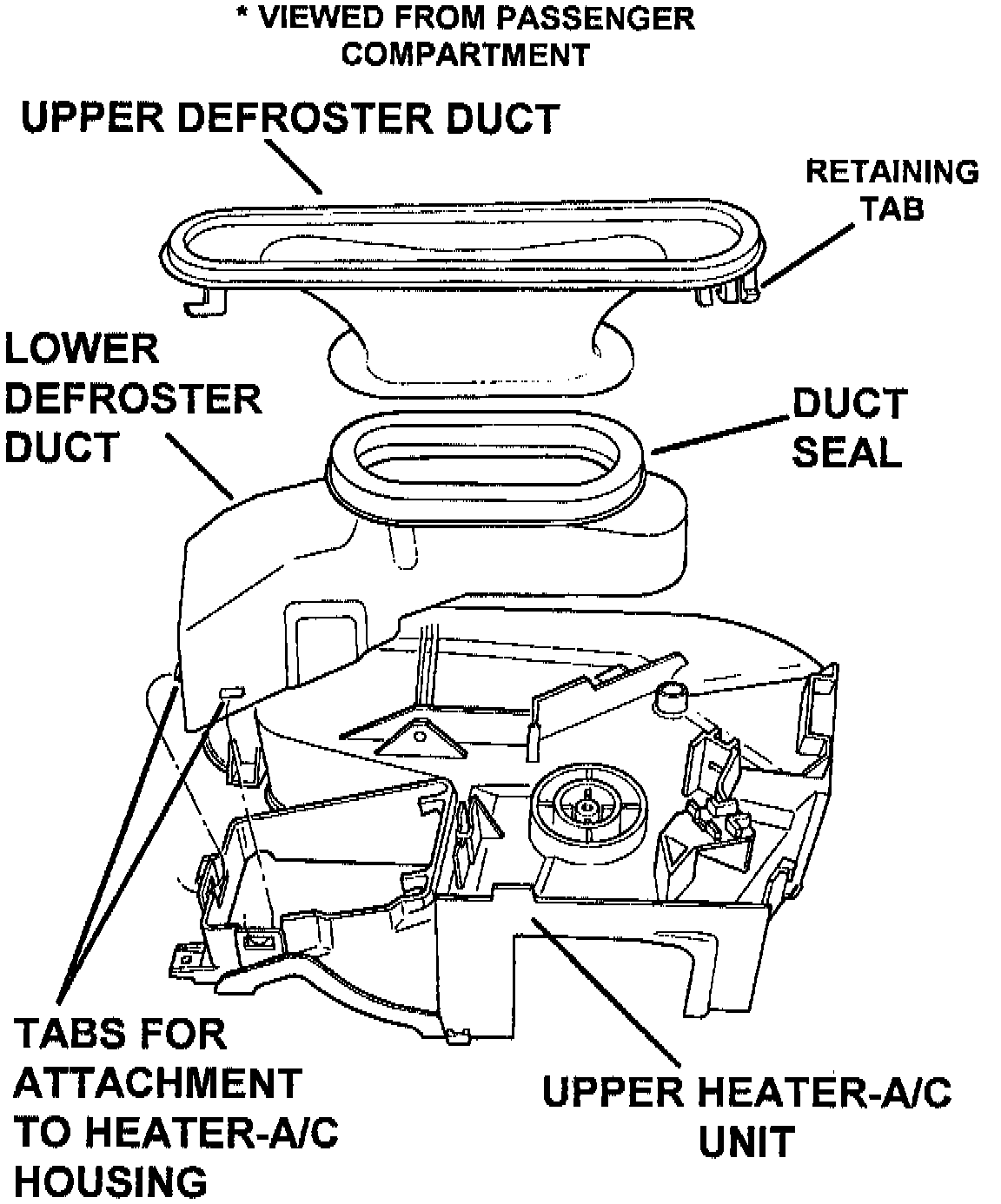 * VIEWED FROM PASSENGER COMPARTMENT

UPPER DEFROSTER DUCT

RETAINING TAB

LOWER DEFROSTER DUCT

DUCT SEAL

TABS FOR ATTACHMENT TO HEATER-A/C HOUSING

UPPER HEATER-A/C UNIT