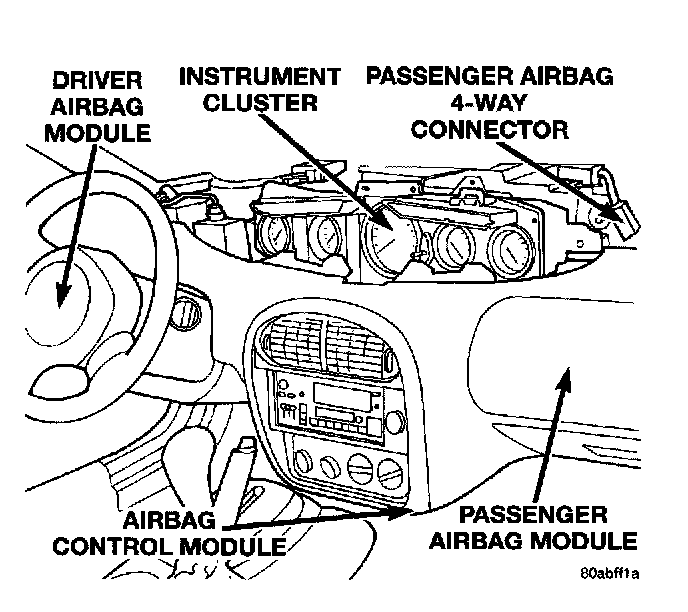 DRIVER AIRBAG MODULE

INSTRUMENT CLUSTER

PASSENGER AIRBAG 4-WAY CONNECTOR

AIRBAG CONTROL MODULE

PASSENGER AIRBAG MODULE

80abff1a