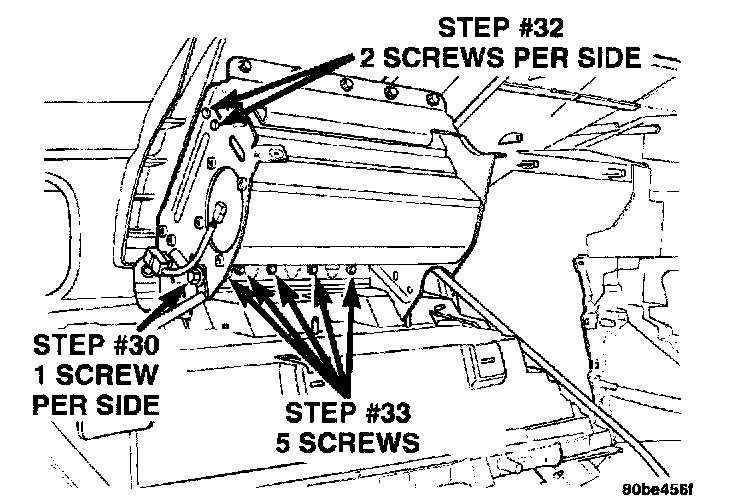 STEP #32
2 SCREWS PER SIDE

STEP #30
1 SCREW
PER SIDE

STEP #33
5 SCREWS

80be456f