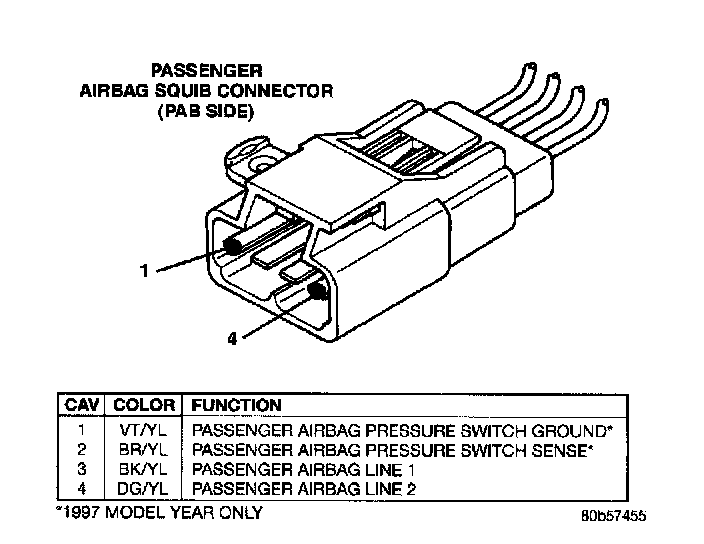 PASSENGER
AIRBAG SQUIB CONNECTOR
(PAB SIDE)

1

4

| CAV | COLOR | FUNCTION |
|---|---|---|
| 1 | VT/YL | PASSENGER AIRBAG PRESSURE SWITCH GROUND* |
| 2 | BR/YL | PASSENGER AIRBAG PRESSURE SWITCH SENSE* |
| 3 | BK/YL | PASSENGER AIRBAG LINE 1 |
| 4 | DG/YL | PASSENGER AIRBAG LINE 2 |

*1997 MODEL YEAR ONLY

80b57455