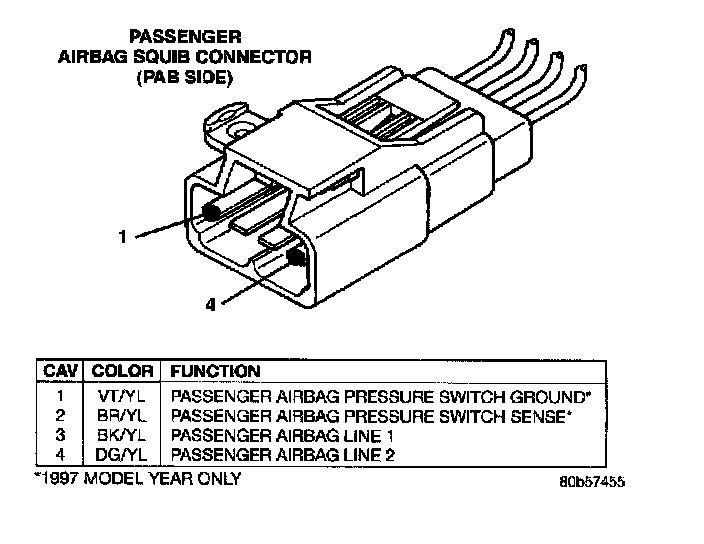 PASSENGER
AIRBAG SQUIB CONNECTOR
(PAB SIDE)

1

4

| CAV | COLOR | FUNCTION |
|---|---|---|
| 1 | VT/YL | PASSENGER AIRBAG PRESSURE SWITCH GROUND* |
| 2 | BR/YL | PASSENGER AIRBAG PRESSURE SWITCH SENSE* |
| 3 | BK/YL | PASSENGER AIRBAG LINE 1 |
| 4 | DG/YL | PASSENGER AIRBAG LINE 2 |

*1997 MODEL YEAR ONLY

80b57455