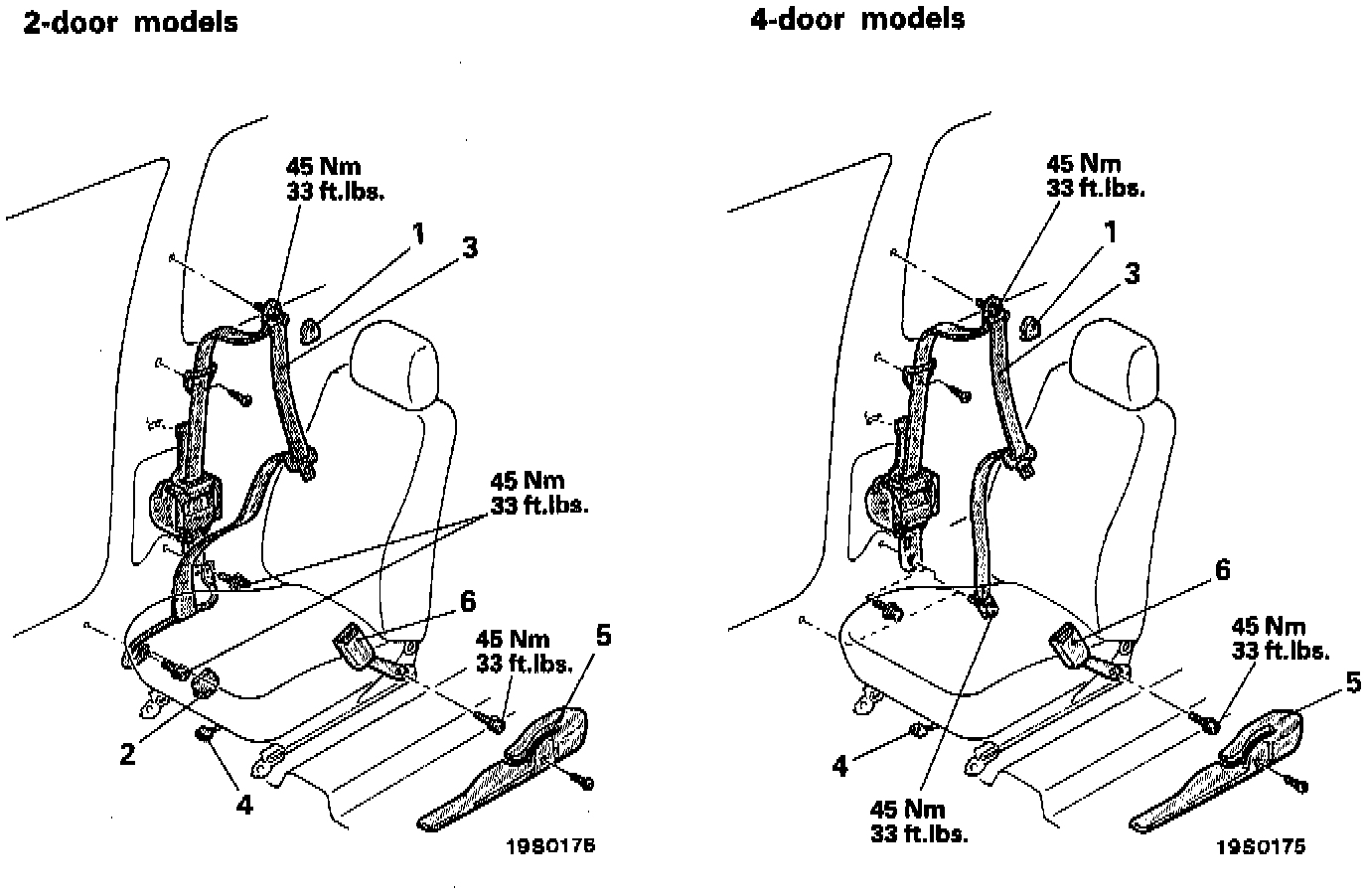 2-door models

45 Nm
33 ft.lbs.

1

3

45 Nm
33 ft.lbs.

6

45 Nm
33 ft.lbs.

5

2

4

19S0176

4-door models

45 Nm
33 ft.lbs.

1

3

6

45 Nm
33 ft.lbs.

5

4

45 Nm
33 ft.lbs.

19S0175