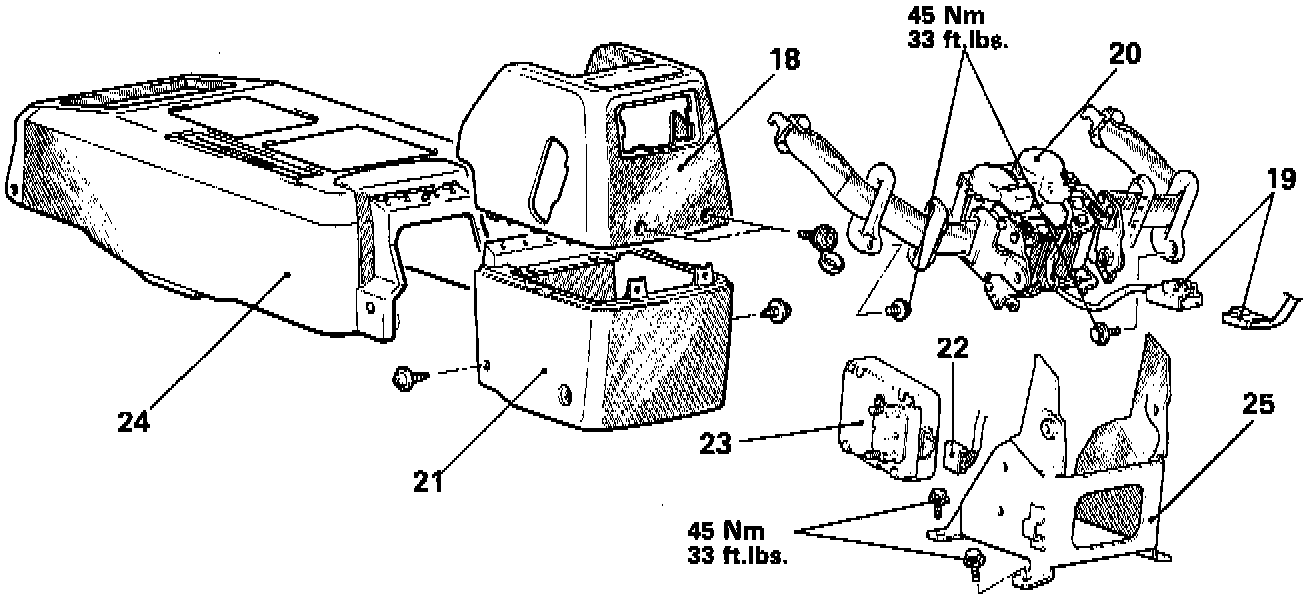 45 Nm
33 ft.lbs.

18

20

19

24

21

22

23

25

45 Nm
33 ft.lbs.