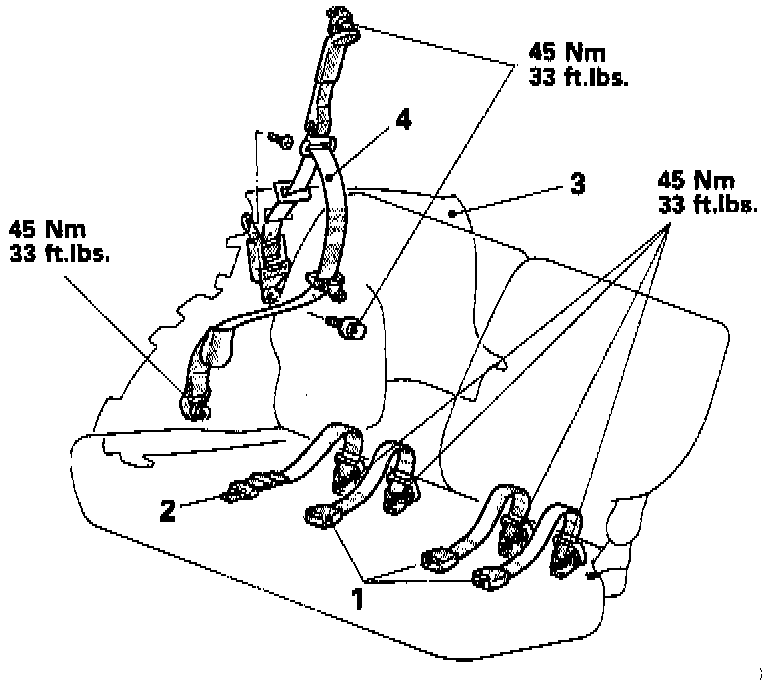 45 Nm
33 ft.lbs.

4

3

45 Nm
33 ft.lbs.

45 Nm
33 ft.lbs.

2

1