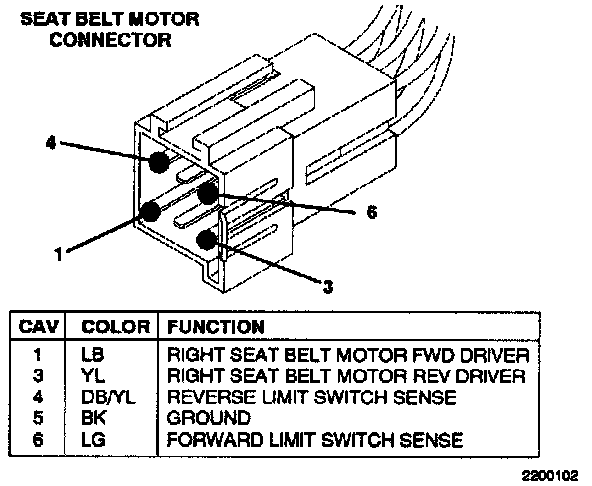 SEAT BELT MOTOR CONNECTOR

4

6

1

3

| CAV | COLOR | FUNCTION |
|---|---|---|
| 1 | LB | RIGHT SEAT BELT MOTOR FWD DRIVER |
| 3 | YL | RIGHT SEAT BELT MOTOR REV DRIVER |
| 4 | DB/YL | REVERSE LIMIT SWITCH SENSE |
| 5 | BK | GROUND |
| 6 | LG | FORWARD LIMIT SWITCH SENSE |

2200102