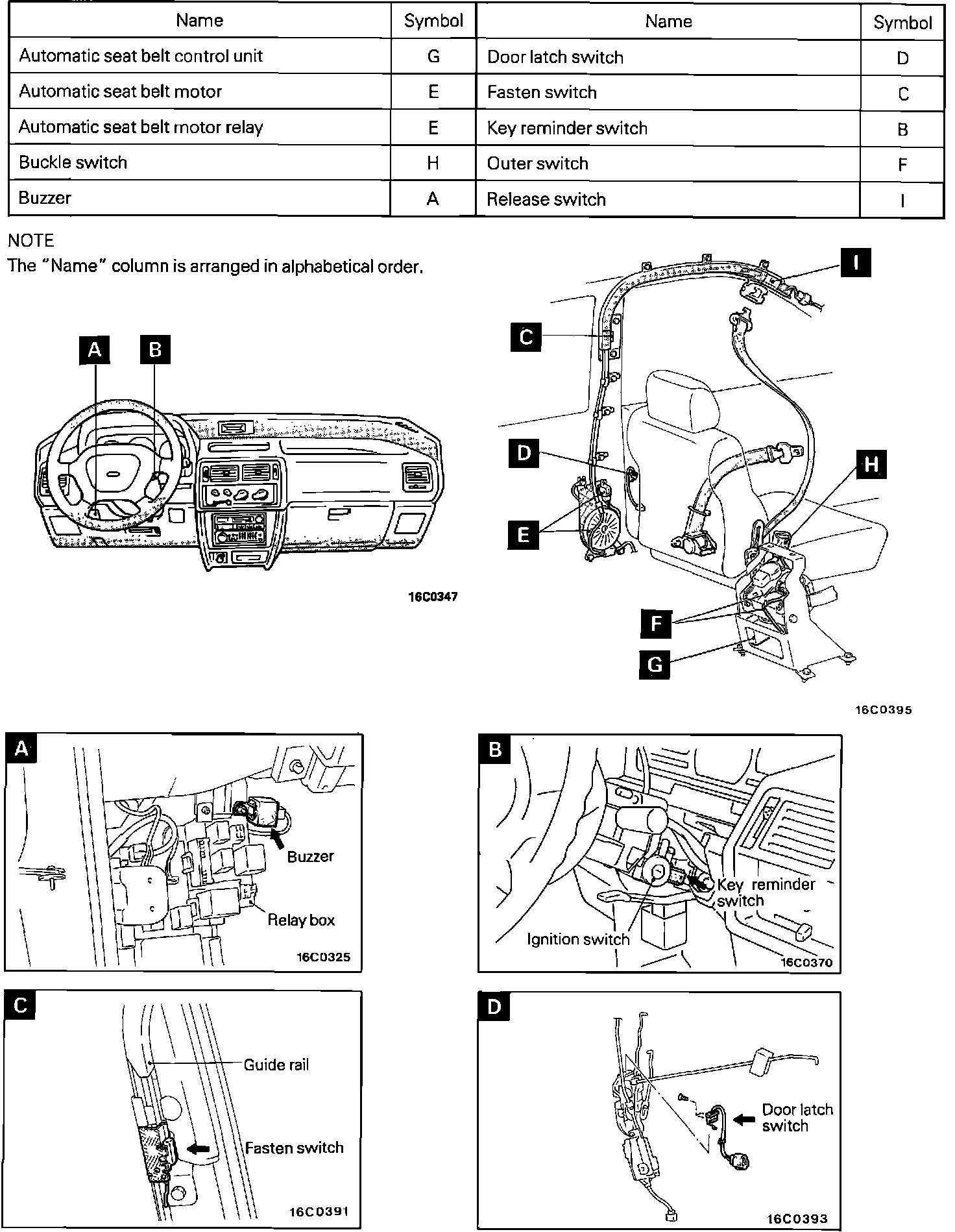 | Name | Symbol | Name | Symbol |
|---|---|---|---|
| Automatic seat belt control unit | G | Door latch switch | D |
| Automatic seat belt motor | E | Fasten switch | C |
| Automatic seat belt motor relay | E | Key reminder switch | B |
| Buckle switch | H | Outer switch | F |
| Buzzer | A | Release switch | I |

NOTE
The "Name" column is arranged in alphabetical order.

A B

16C0347

I C D E H F G

16C0395

A

Buzzer

Relay box

16C0325

B

Key reminder switch

Ignition switch

16C0370

C

Guide rail

Fasten switch

16C0391

D

Door latch switch

16C0393