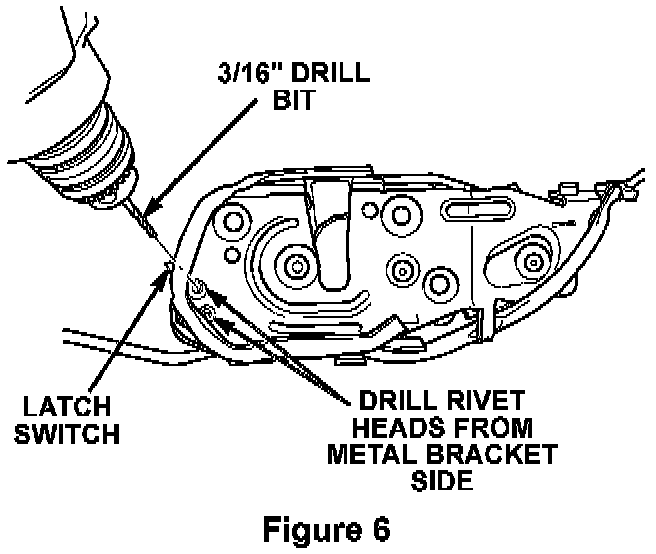 3/16" DRILL BIT

LATCH SWITCH

DRILL RIVET HEADS FROM METAL BRACKET SIDE

Figure 6