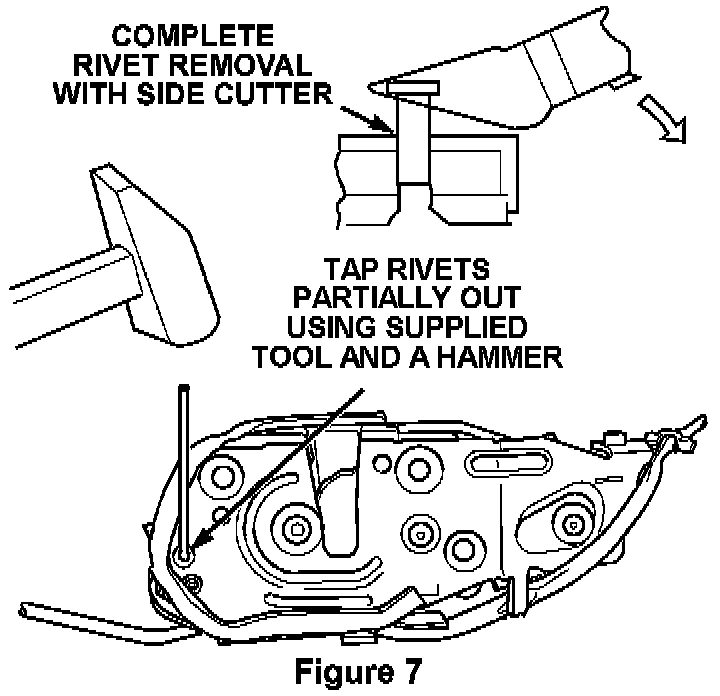 COMPLETE RIVET REMOVAL WITH SIDE CUTTER

TAP RIVETS PARTIALLY OUT USING SUPPLIED TOOL AND A HAMMER

Figure 7