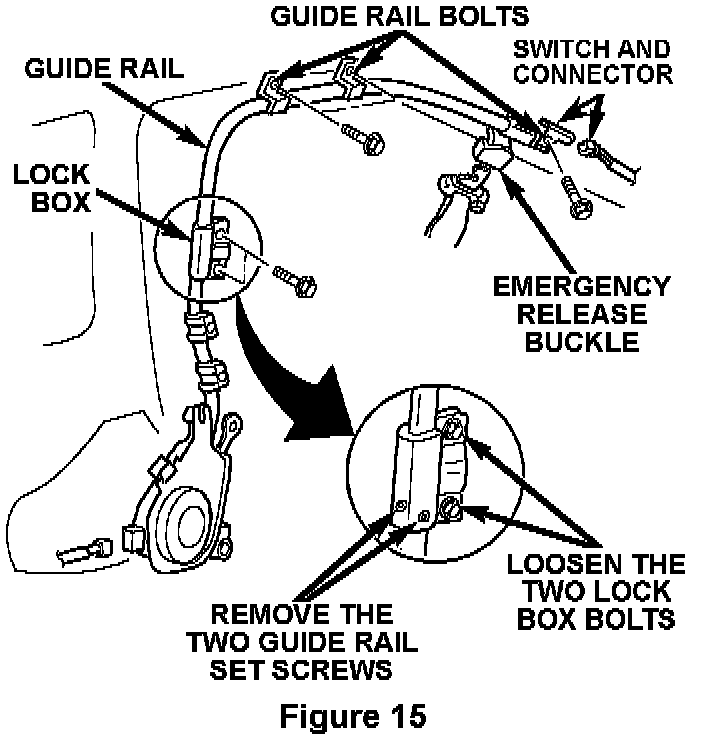 GUIDE RAIL BOLTS

GUIDE RAIL

SWITCH AND CONNECTOR

LOCK BOX

EMERGENCY RELEASE BUCKLE

LOOSEN THE TWO LOCK BOX BOLTS

REMOVE THE TWO GUIDE RAIL SET SCREWS

Figure 15