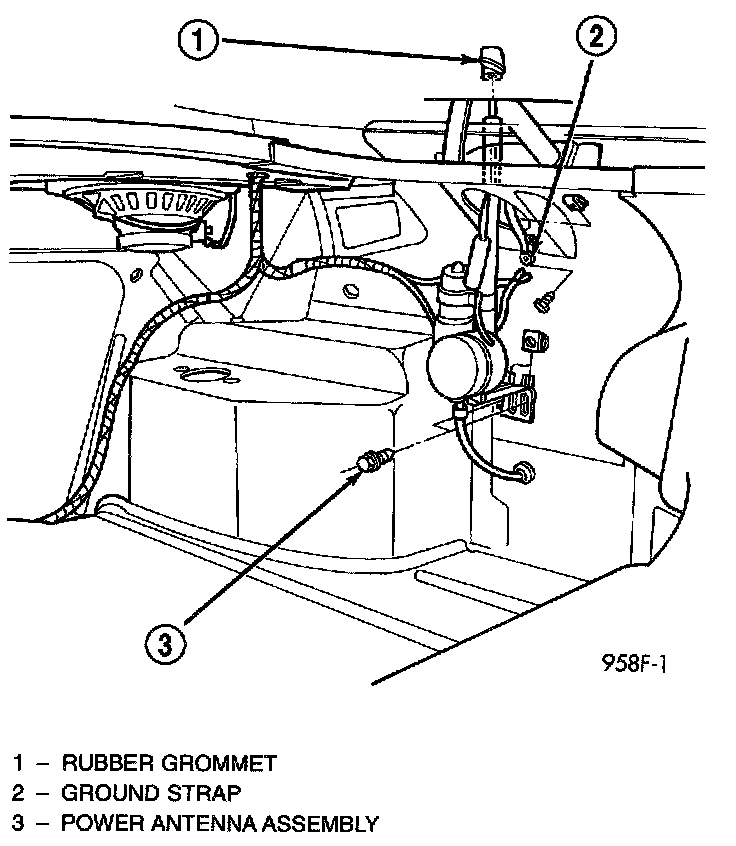 1

2

3

958F-1

1 – RUBBER GROMMET
2 – GROUND STRAP
3 – POWER ANTENNA ASSEMBLY