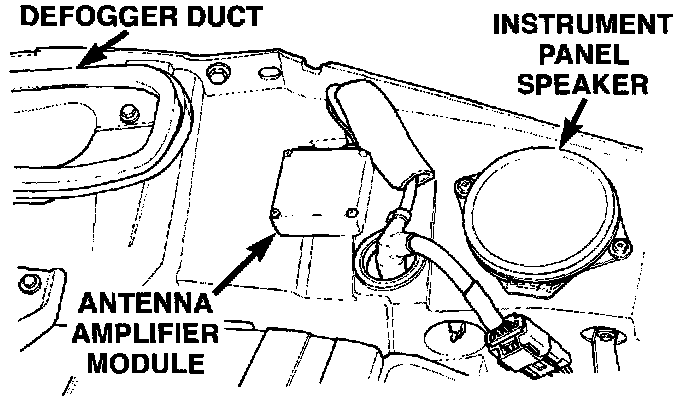 DEFOGGER DUCT

INSTRUMENT PANEL SPEAKER

ANTENNA AMPLIFIER MODULE