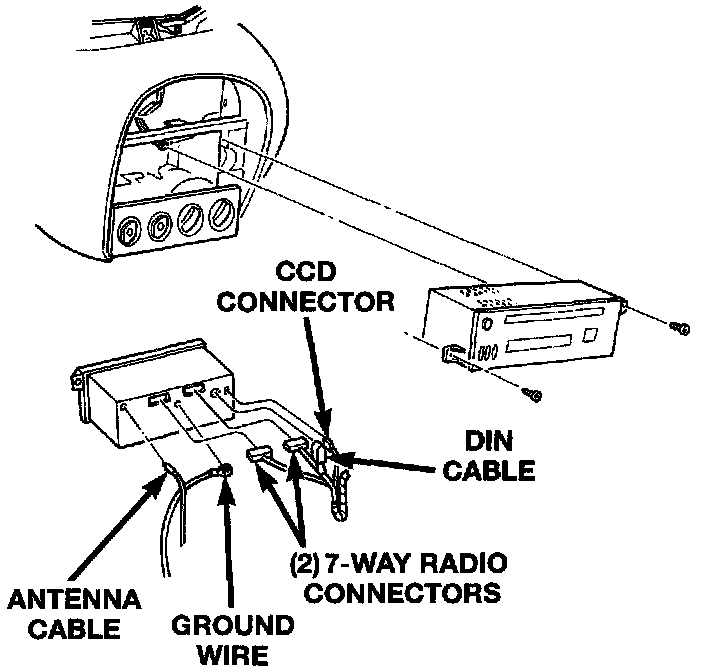 CCD CONNECTOR

DIN CABLE

(2) 7-WAY RADIO CONNECTORS

ANTENNA CABLE

GROUND WIRE