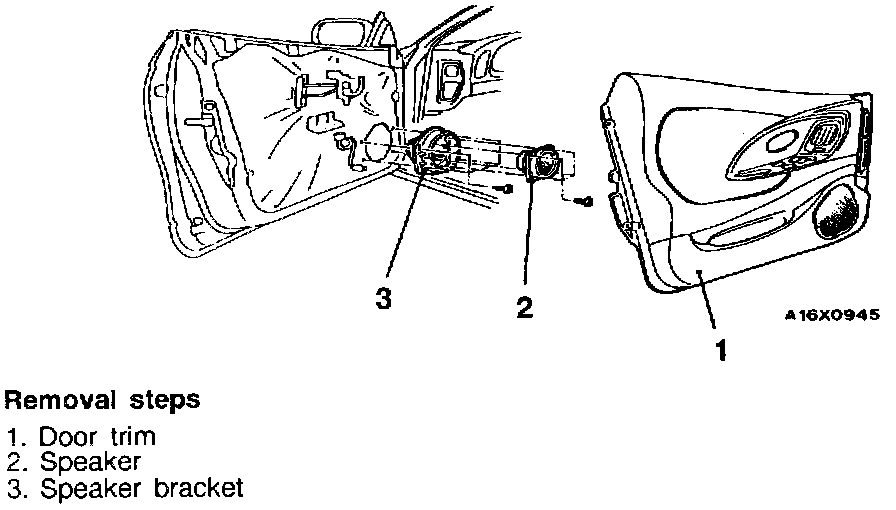 3

2

A16X0945

1

Removal steps
1. Door trim
2. Speaker
3. Speaker bracket