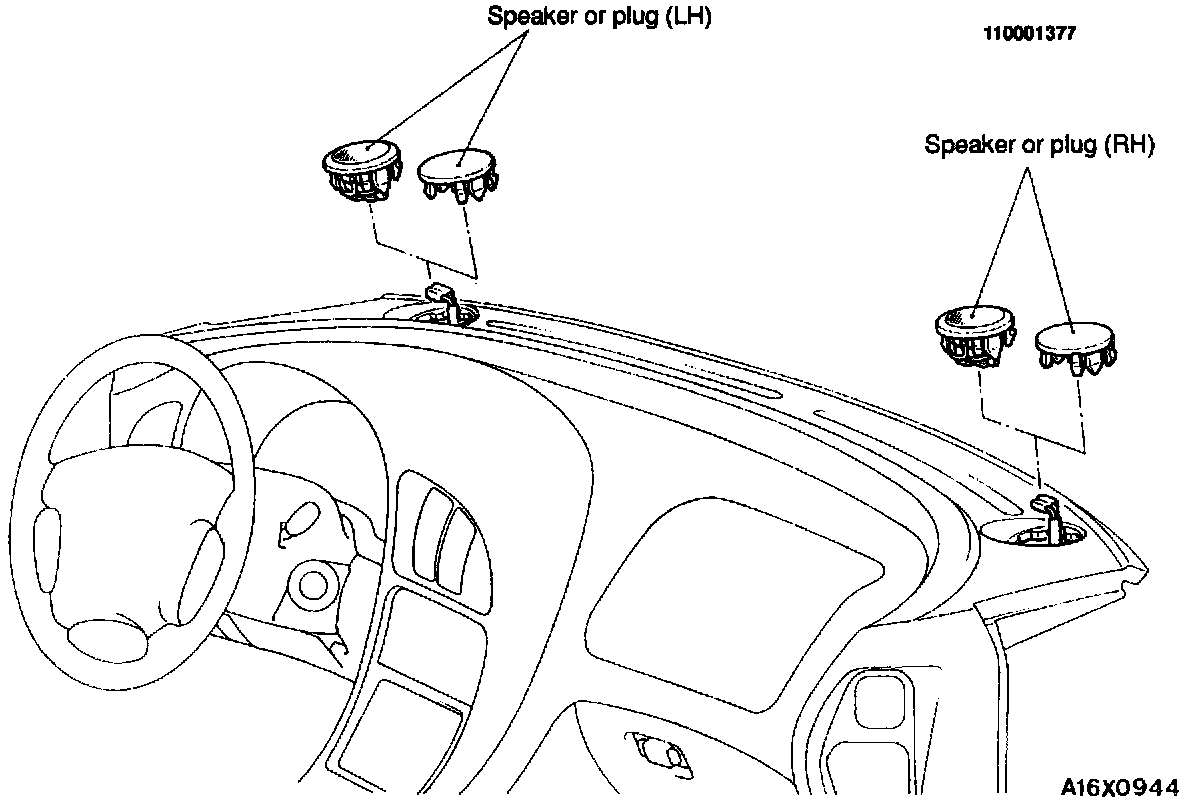 Speaker or plug (LH)

110001377

Speaker or plug (RH)

A16X0944