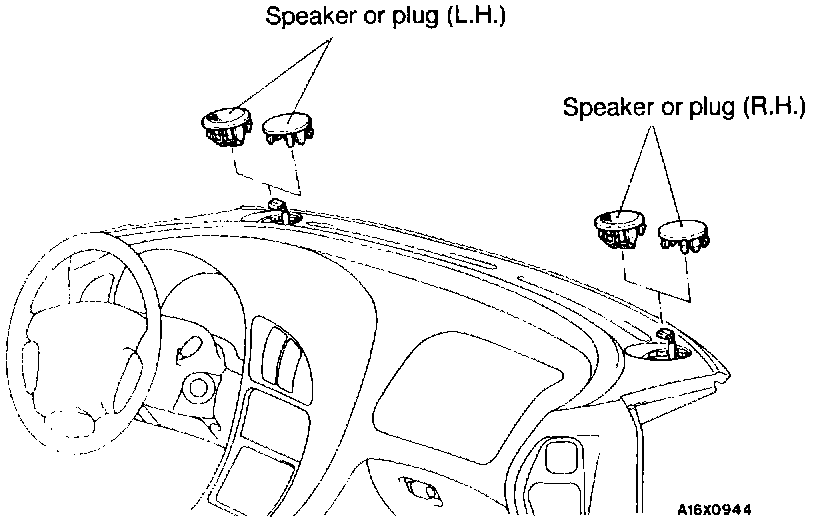 Speaker or plug (L.H.)

Speaker or plug (R.H.)

A16X0944