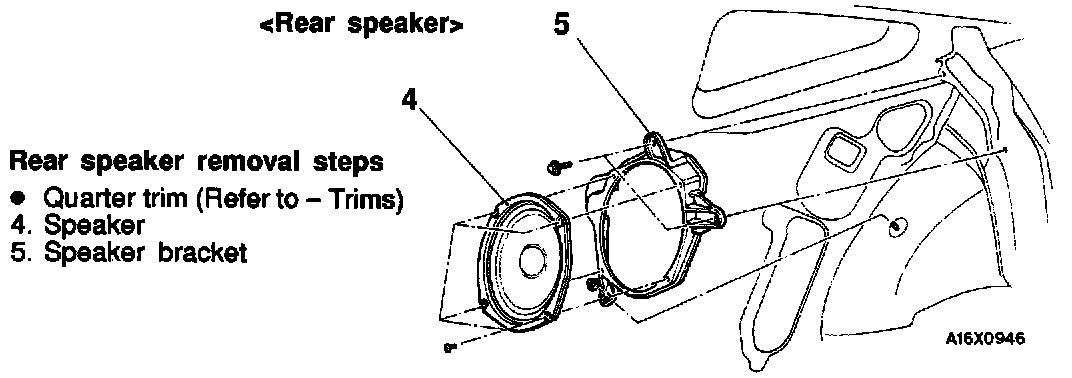 <Rear speaker>

5

4

Rear speaker removal steps
● Quarter trim (Refer to – Trims)
4. Speaker
5. Speaker bracket

A16X0946