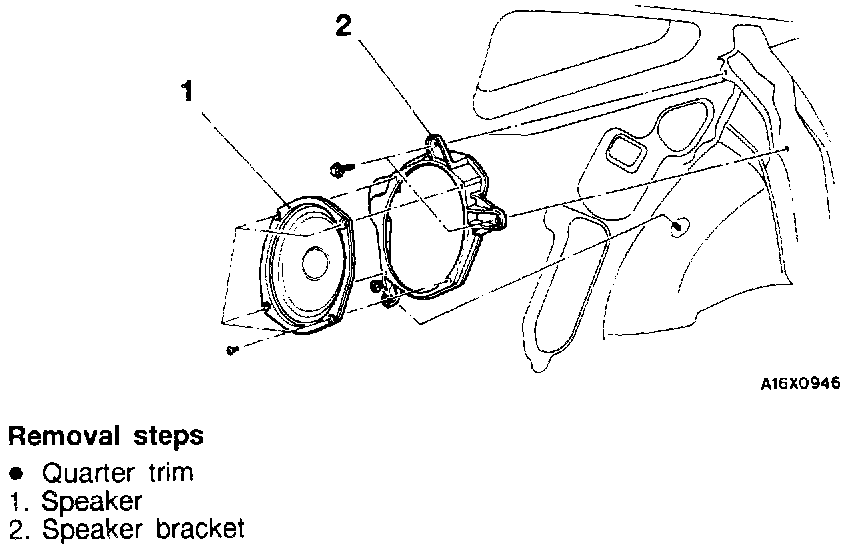 2

1

A16X0946

Removal steps
● Quarter trim
1. Speaker
2. Speaker bracket