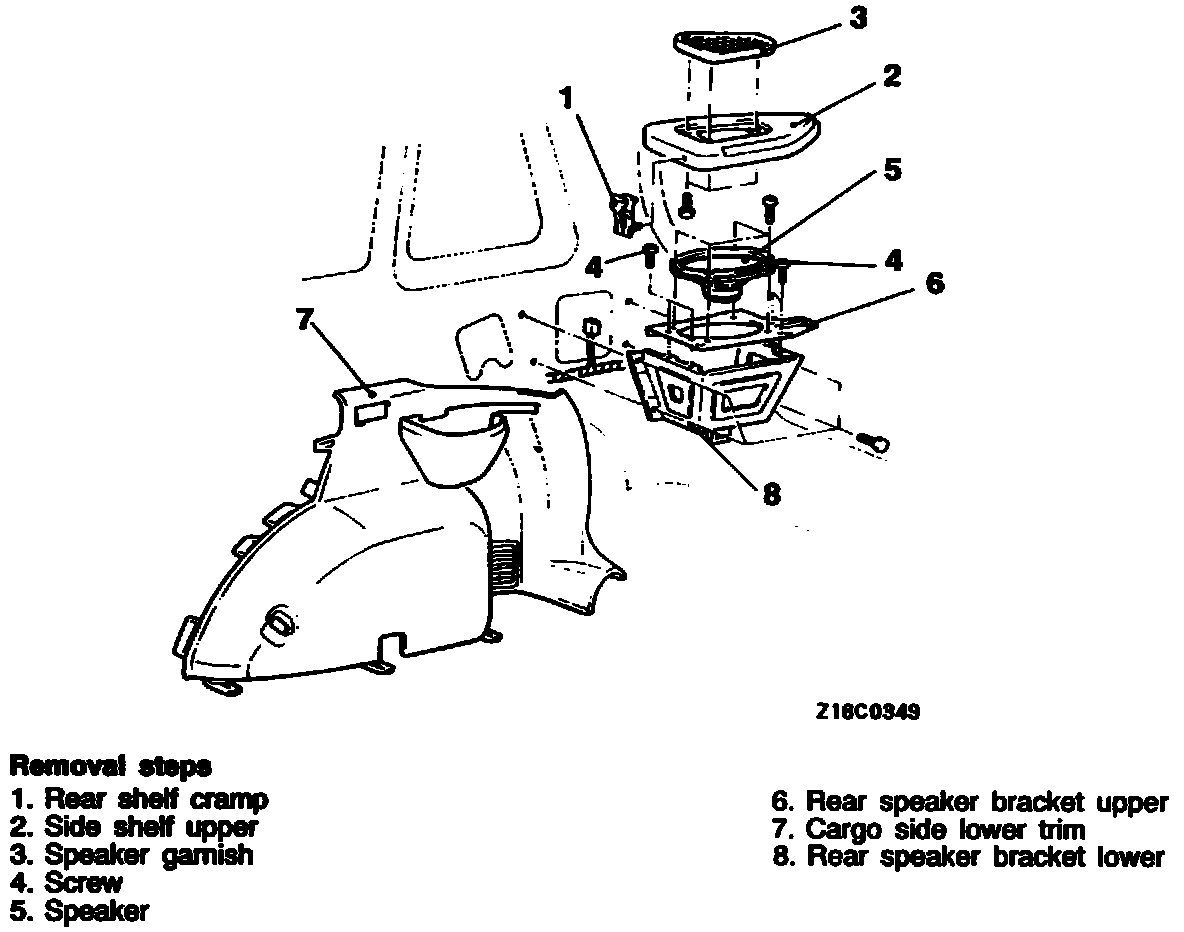 3
2
1
5
4
4
6
7
8
Z16C0349

Removal steps
1. Rear shelf cramp
2. Side shelf upper
3. Speaker garnish
4. Screw
5. Speaker

6. Rear speaker bracket upper
7. Cargo side lower trim
8. Rear speaker bracket lower