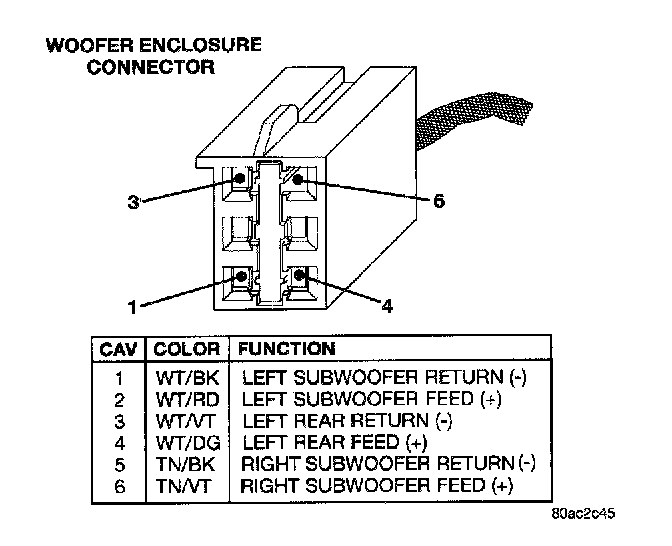 WOOFER ENCLOSURE CONNECTOR

3

6

1

4

| CAV | COLOR | FUNCTION |
|---|---|---|
| 1 | WT/BK | LEFT SUBWOOFER RETURN (-) |
| 2 | WT/RD | LEFT SUBWOOFER FEED (+) |
| 3 | WT/VT | LEFT REAR RETURN (-) |
| 4 | WT/DG | LEFT REAR FEED (+) |
| 5 | TN/BK | RIGHT SUBWOOFER RETURN (-) |
| 6 | TN/VT | RIGHT SUBWOOFER FEED (+) |

80ac2c45