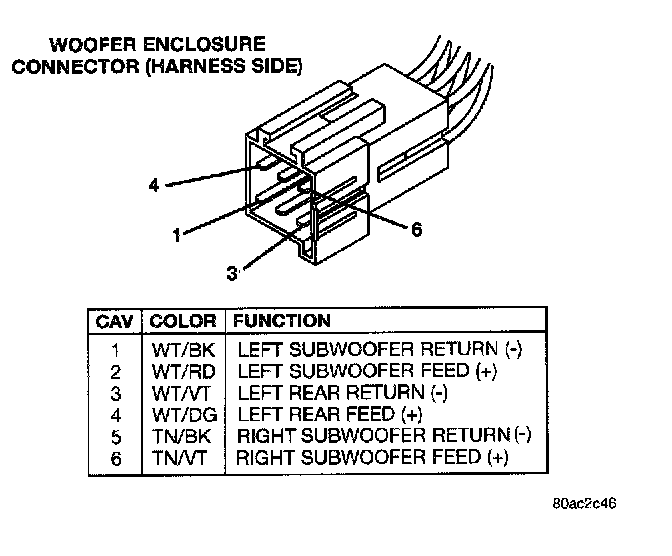 WOOFER ENCLOSURE CONNECTOR (HARNESS SIDE)

4

1

6

3

| CAV | COLOR | FUNCTION |
|---|---|---|
| 1 | WT/BK | LEFT SUBWOOFER RETURN (-) |
| 2 | WT/RD | LEFT SUBWOOFER FEED (+) |
| 3 | WT/VT | LEFT REAR RETURN (-) |
| 4 | WT/DG | LEFT REAR FEED (+) |
| 5 | TN/BK | RIGHT SUBWOOFER RETURN (-) |
| 6 | TN/VT | RIGHT SUBWOOFER FEED (+) |

80ac2c46