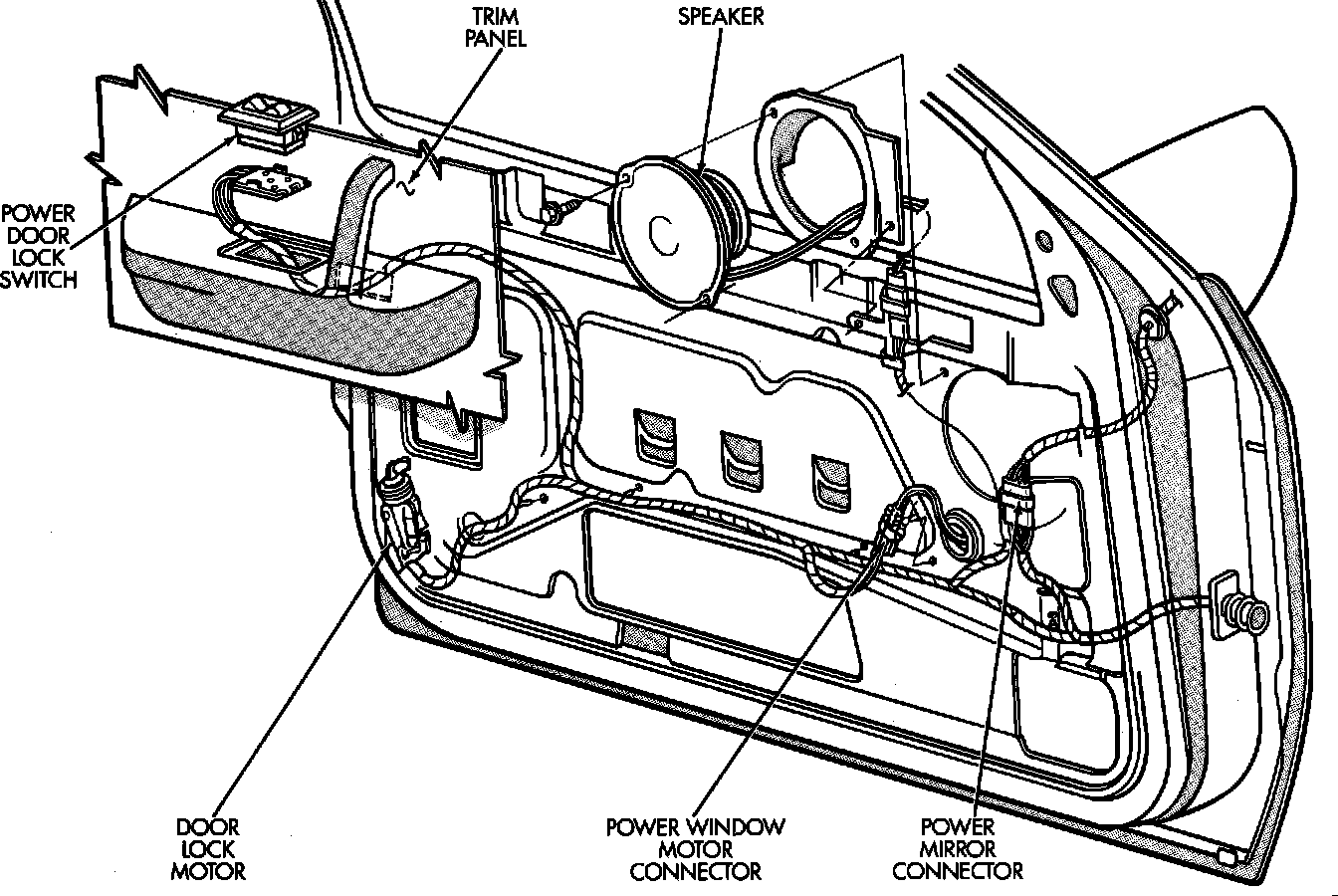 TRIM PANEL

SPEAKER

POWER DOOR LOCK SWITCH

DOOR LOCK MOTOR

POWER WINDOW MOTOR CONNECTOR

POWER MIRROR CONNECTOR