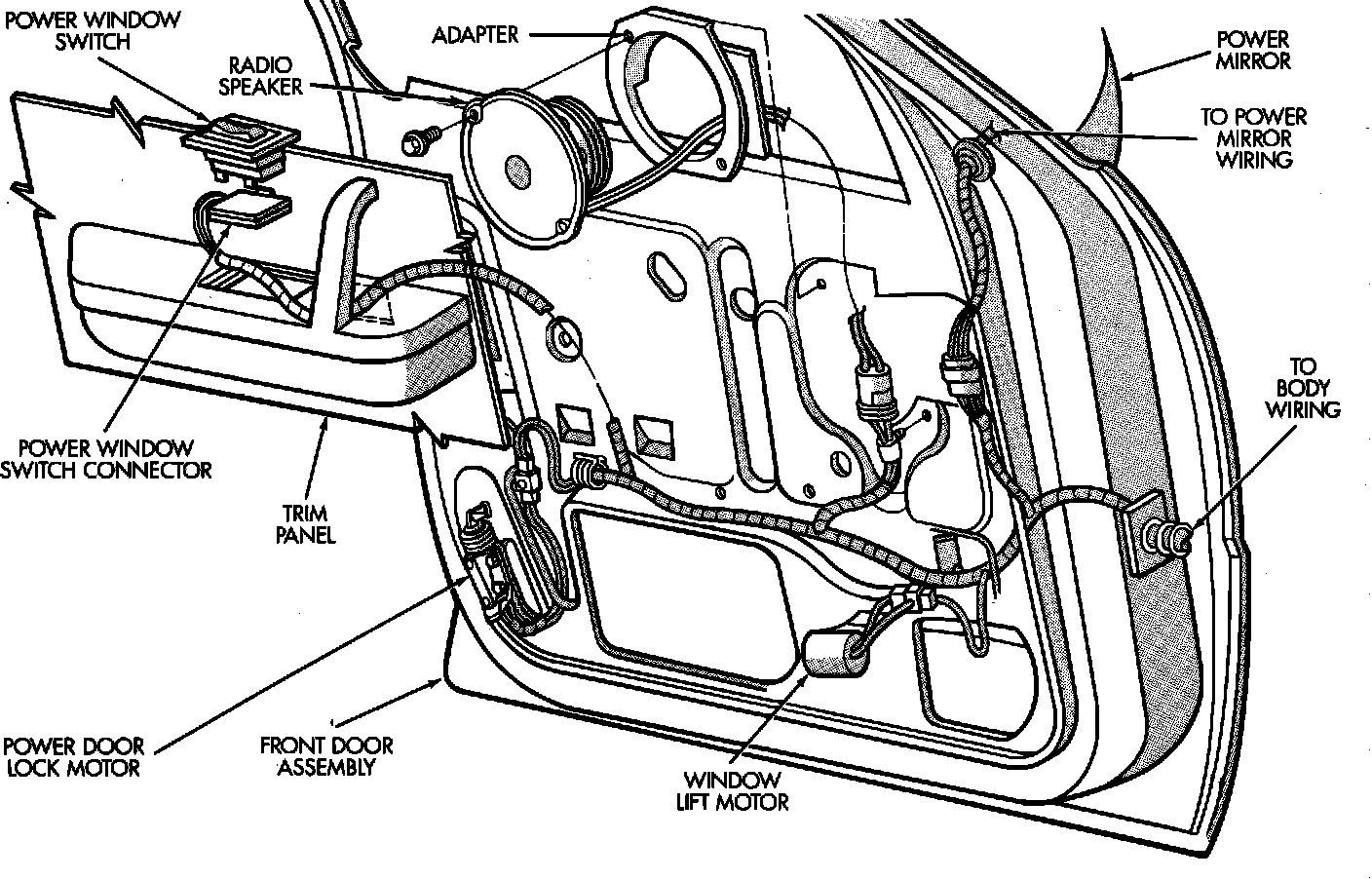 POWER WINDOW SWITCH

RADIO SPEAKER

ADAPTER

POWER MIRROR

TO POWER MIRROR WIRING

TO BODY WIRING

POWER WINDOW SWITCH CONNECTOR

TRIM PANEL

POWER DOOR LOCK MOTOR

FRONT DOOR ASSEMBLY

WINDOW LIFT MOTOR