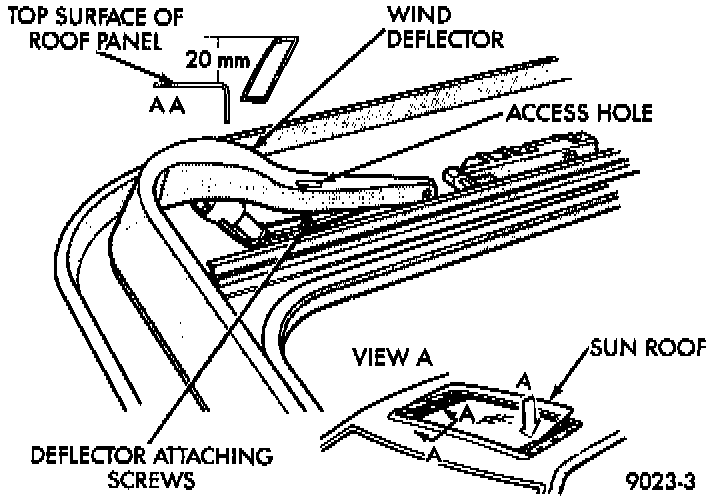 TOP SURFACE OF ROOF PANEL

20 mm

A A

WIND DEFLECTOR

ACCESS HOLE

VIEW A

SUN ROOF

A

A

A

DEFLECTOR ATTACHING SCREWS

9023-3