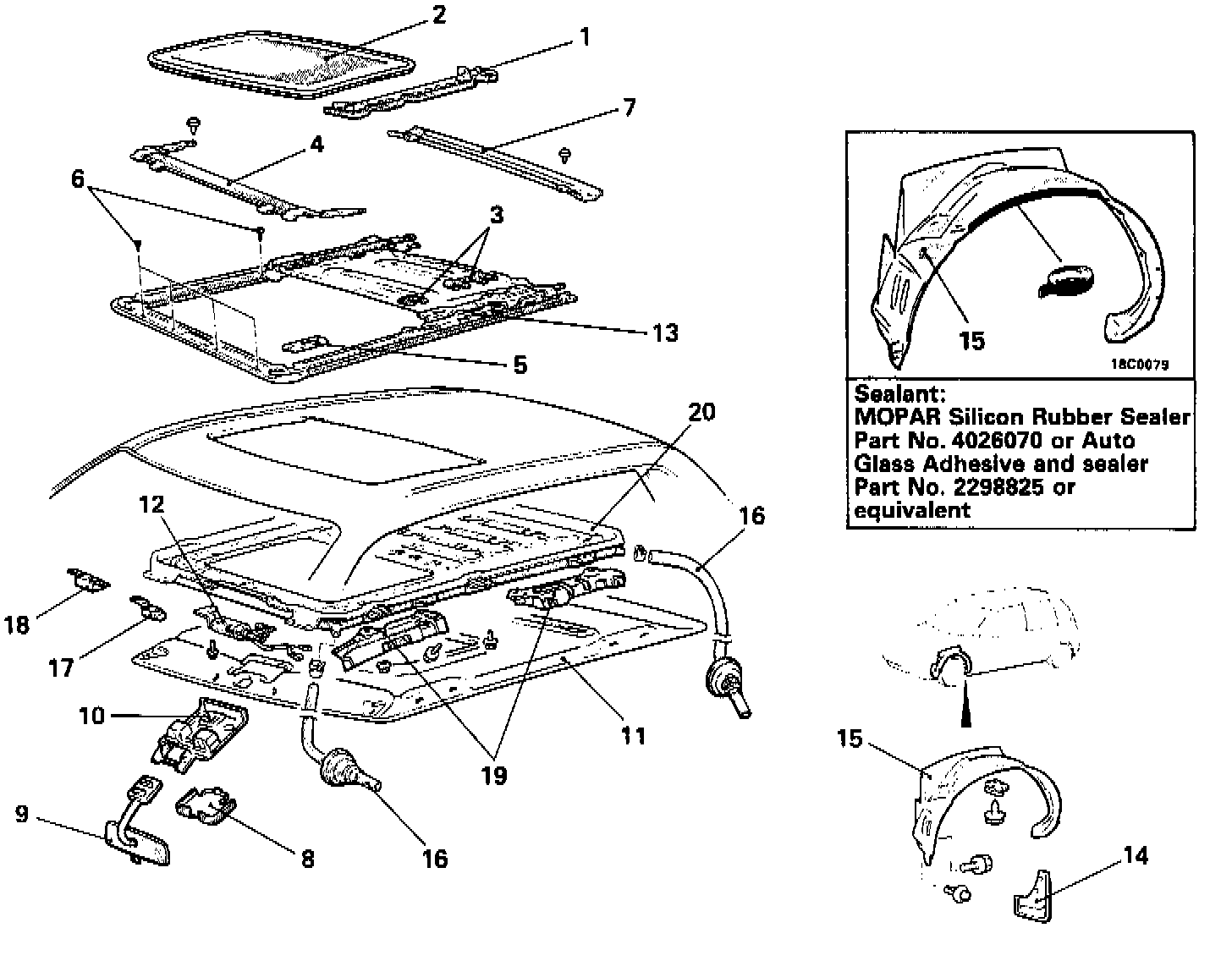 2
1
7
4
6
3
13
5
20
12
16
18
17
10
11
19
9
8
16
15
18C0079
Sealant:
MOPAR Silicon Rubber Sealer Part No. 4026070 or Auto Glass Adhesive and sealer Part No. 2298825 or equivalent
15
14