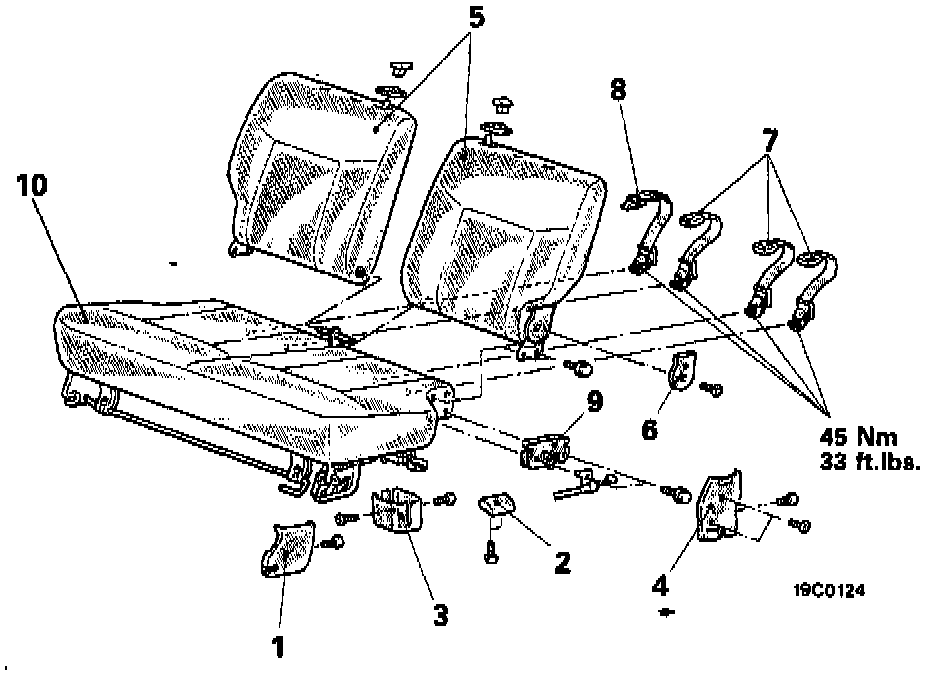 5
8
7
10
9
6
45 Nm
33 ft.lbs.
2
4
3
1
19C0124