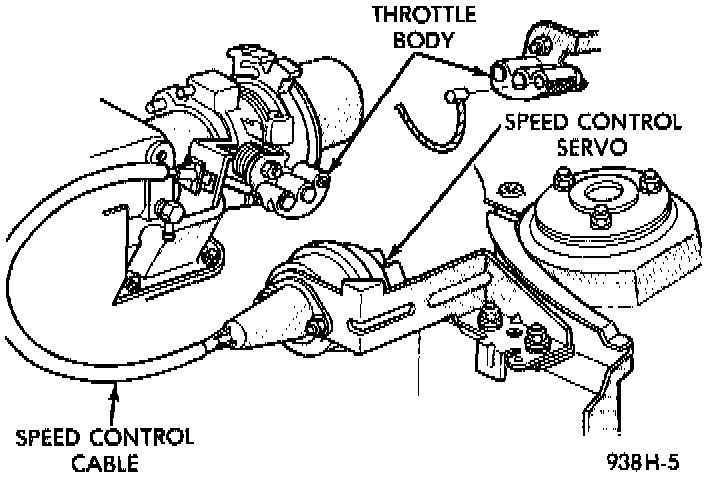 THROTTLE BODY

SPEED CONTROL SERVO

SPEED CONTROL CABLE

938H-5