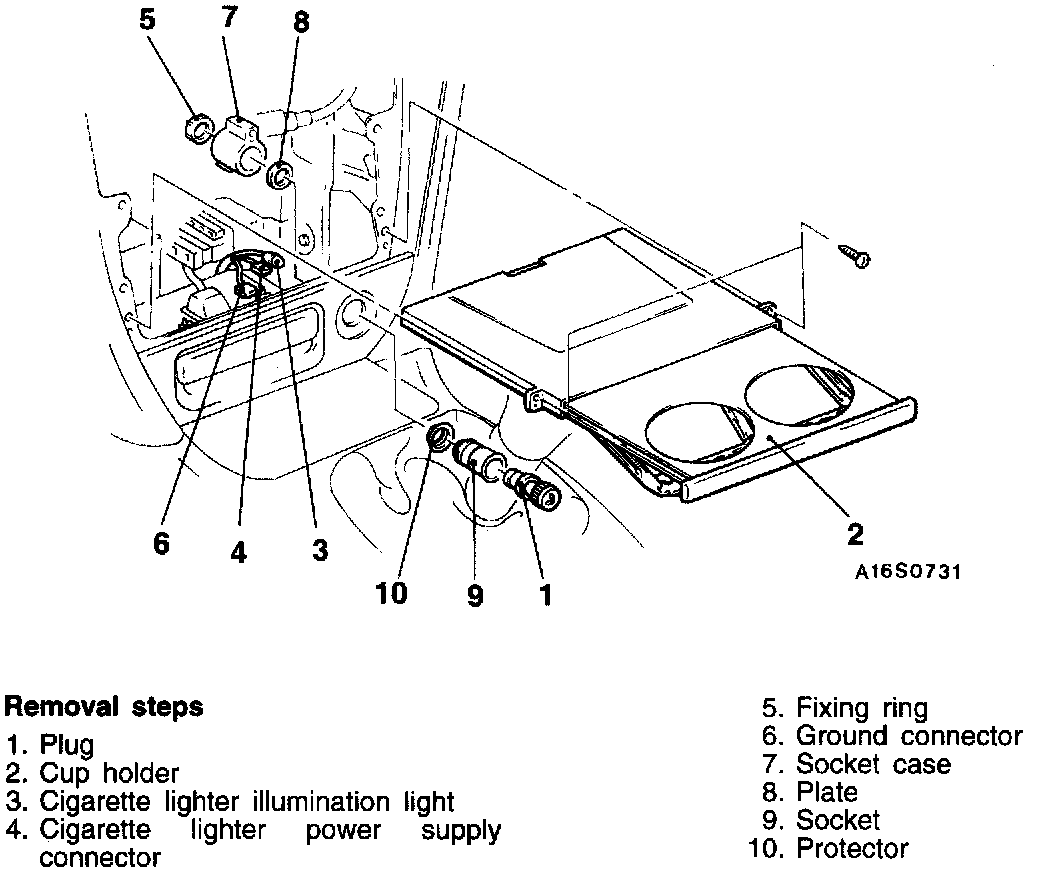 5 7 8

6 4 3

10 9 1

2

A16S0731

**Removal steps**
1. Plug
2. Cup holder
3. Cigarette lighter illumination light
4. Cigarette lighter power supply connector

5. Fixing ring
6. Ground connector
7. Socket case
8. Plate
9. Socket
10. Protector