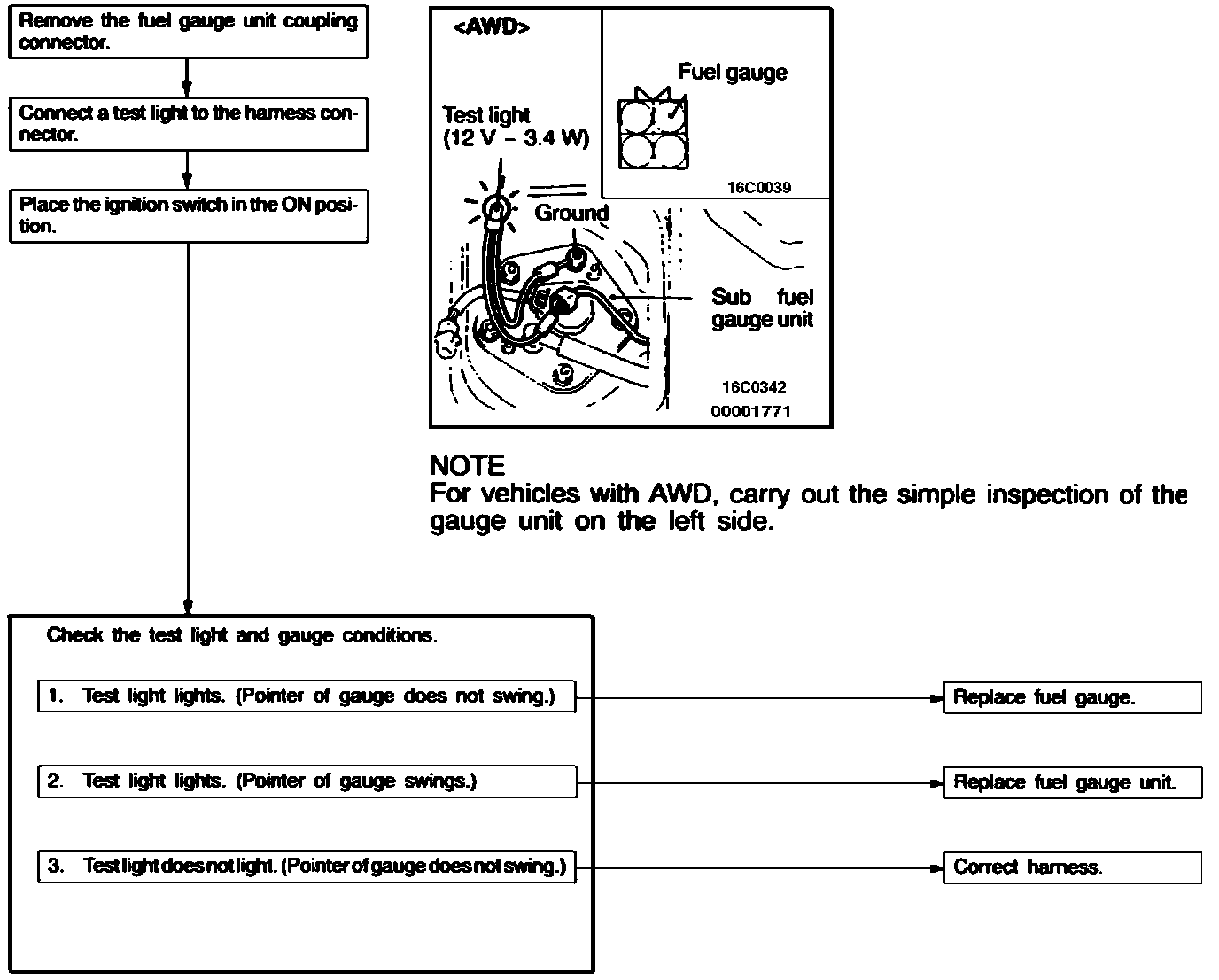 Remove the fuel gauge unit coupling connector.

Connect a test light to the harness connector.

Place the ignition switch in the ON position.

<AWD>

Fuel gauge

16C0039

Test light
(12 V – 3.4 W)

Ground

Sub fuel gauge unit

16C0342
00001771

NOTE
For vehicles with AWD, carry out the simple inspection of the gauge unit on the left side.

Check the test light and gauge conditions.

1. Test light lights. (Pointer of gauge does not swing.)

Replace fuel gauge.

2. Test light lights. (Pointer of gauge swings.)

Replace fuel gauge unit.

3. Test light does not light. (Pointer of gauge does not swing.)

Correct harness.