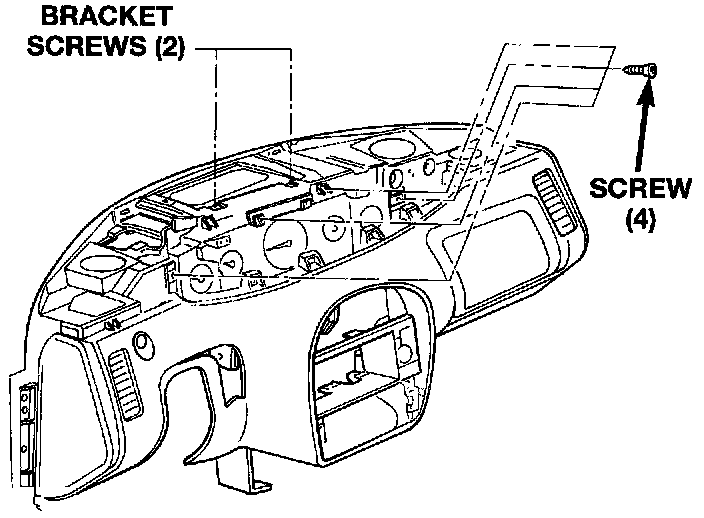 BRACKET SCREWS (2)

SCREW (4)