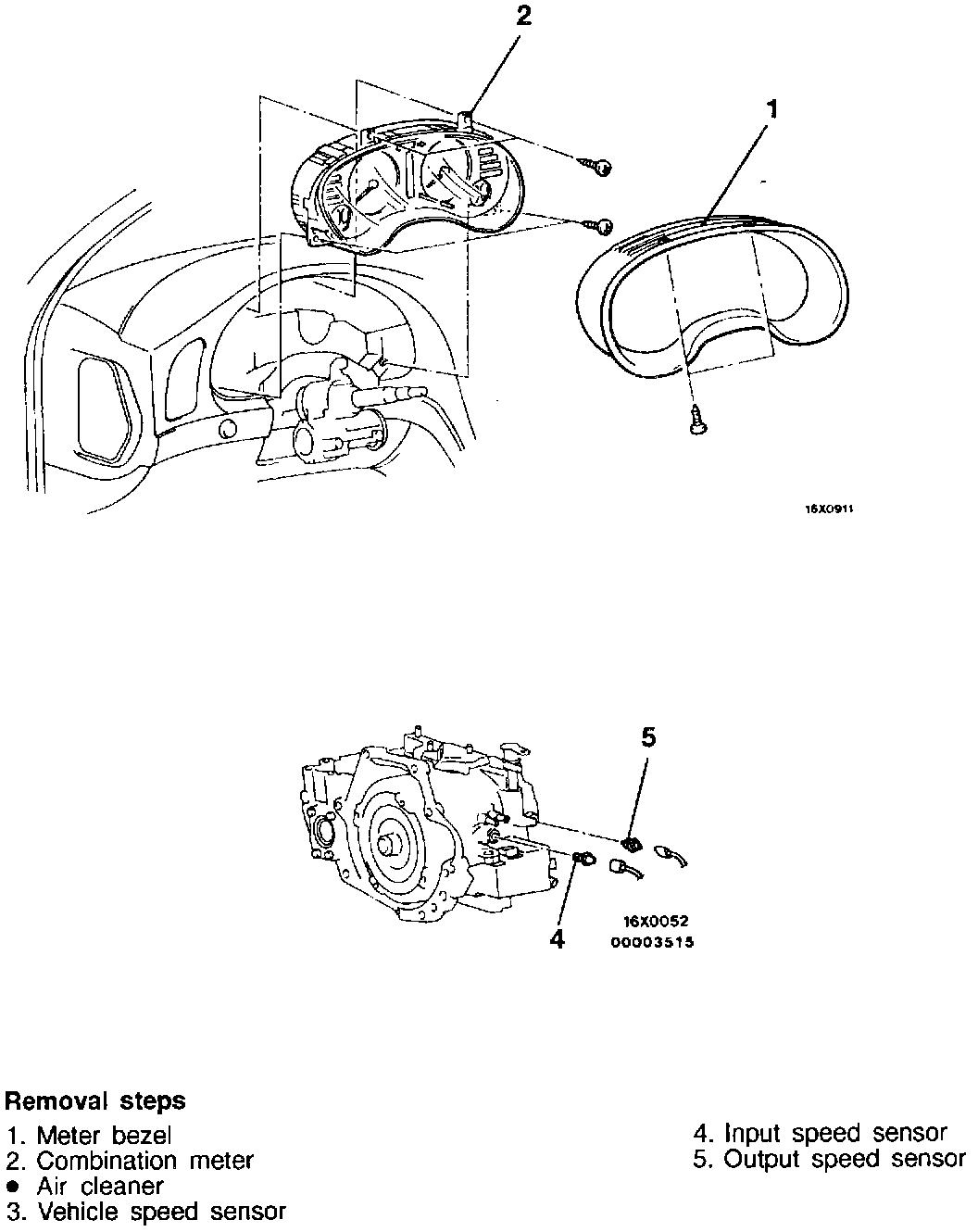 2

1

16X0911

5

4

16X0052
00003515

**Removal steps**

1. Meter bezel
2. Combination meter
● Air cleaner
3. Vehicle speed sensor

4. Input speed sensor
5. Output speed sensor