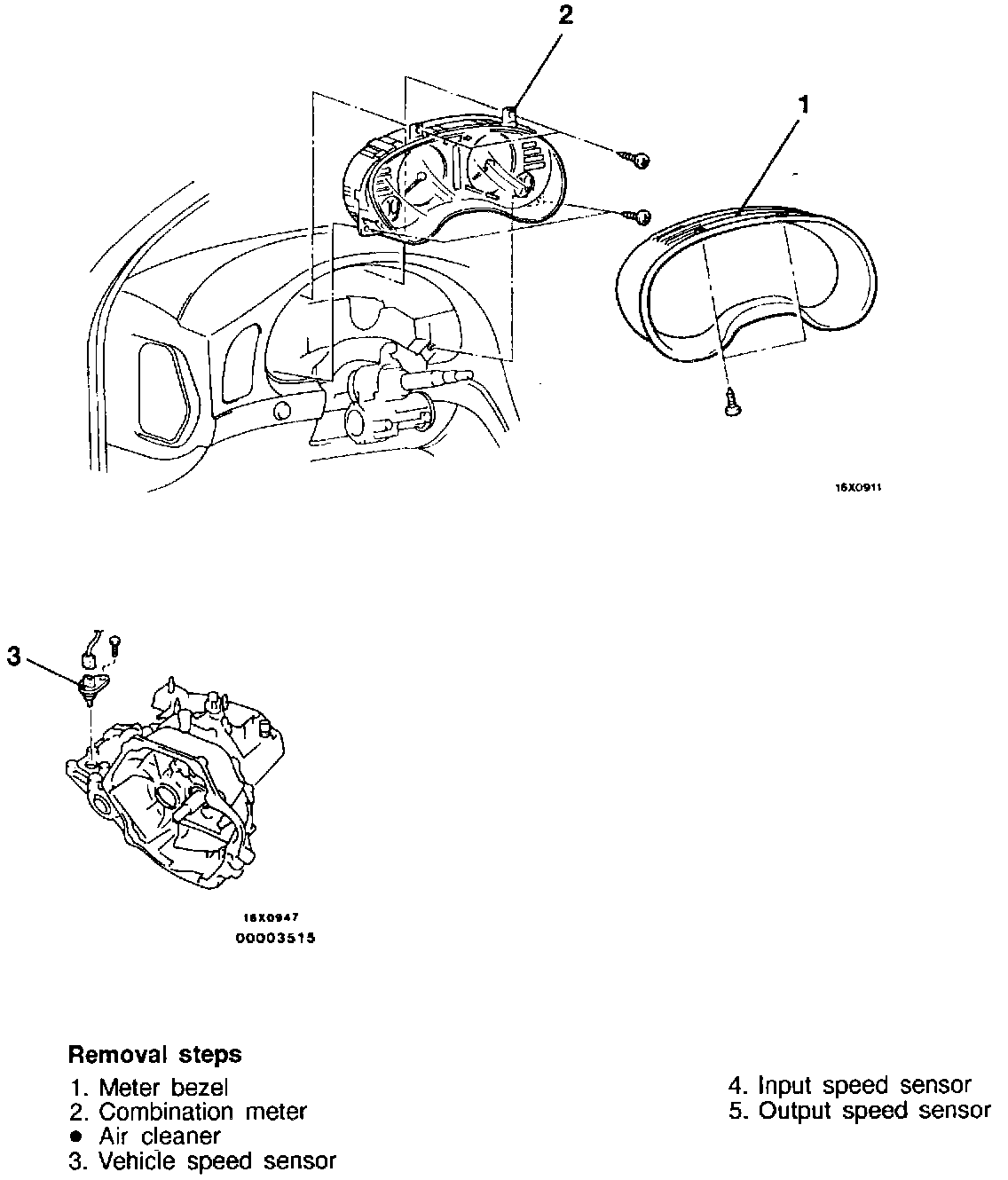 2

1

16X0911

3

16X0947
00003515

Removal steps
1. Meter bezel
2. Combination meter
● Air cleaner
3. Vehicle speed sensor

4. Input speed sensor
5. Output speed sensor