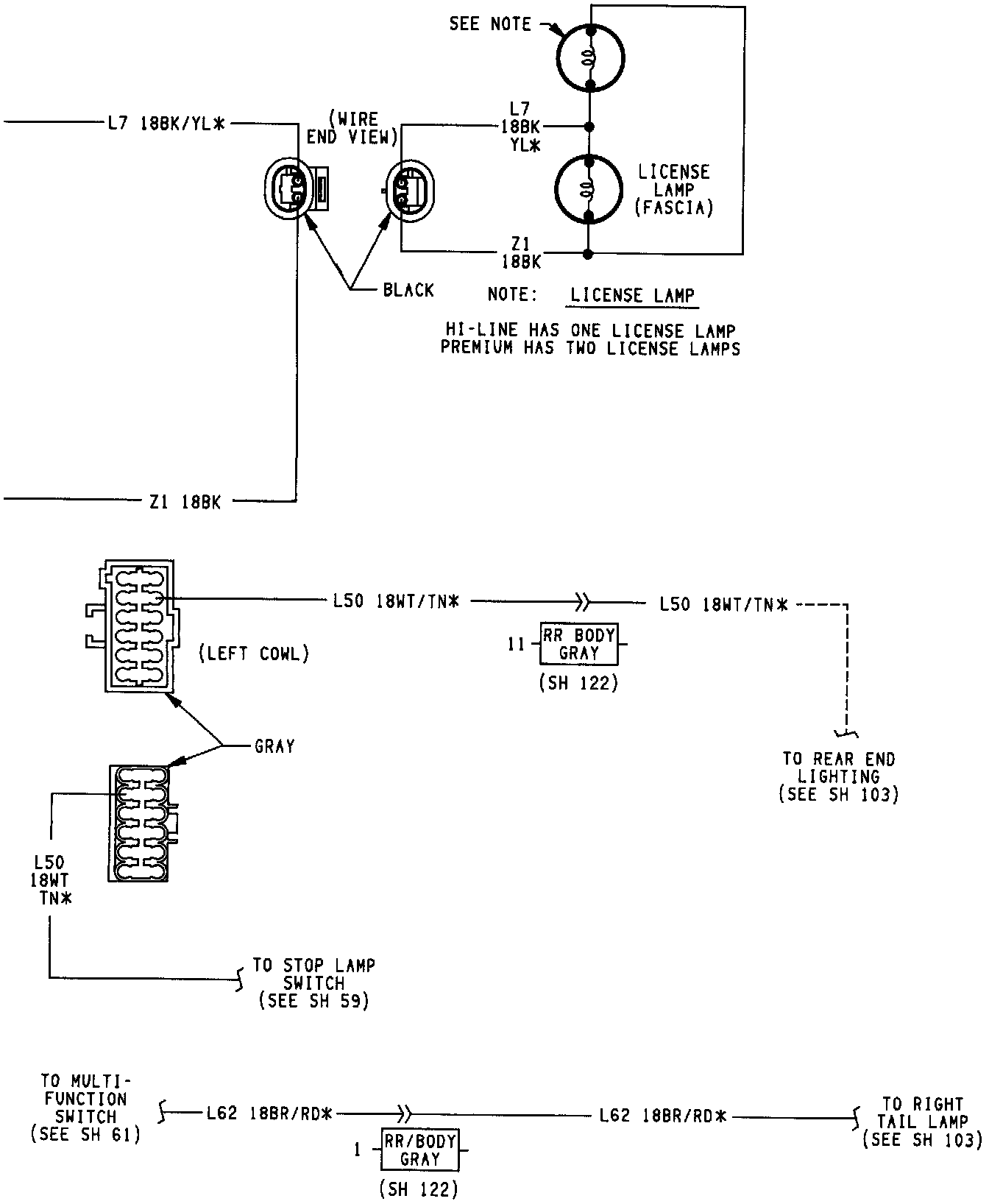 SEE NOTE

L7 18BK/YL*

(WIRE END VIEW)

L7 18BK YL*

LICENSE LAMP (FASCIA)

Z1 18BK

BLACK

NOTE: LICENSE LAMP

HI-LINE HAS ONE LICENSE LAMP
PREMIUM HAS TWO LICENSE LAMPS

Z1 18BK

L50 18WT/TN*

L50 18WT/TN*

(LEFT COWL)

11 RR BODY GRAY

(SH 122)

GRAY

TO REAR END LIGHTING (SEE SH 103)

L50 18WT TN*

TO STOP LAMP SWITCH (SEE SH 59)

TO MULTI-FUNCTION SWITCH (SEE SH 61)

L62 18BR/RD*

L62 18BR/RD*

TO RIGHT TAIL LAMP (SEE SH 103)

1 RR/BODY GRAY

(SH 122)