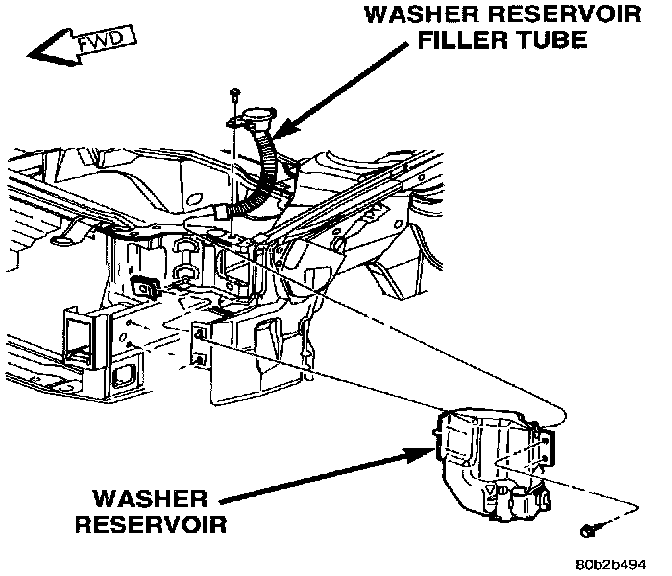 FWD

WASHER RESERVOIR FILLER TUBE

WASHER RESERVOIR

80b2b494