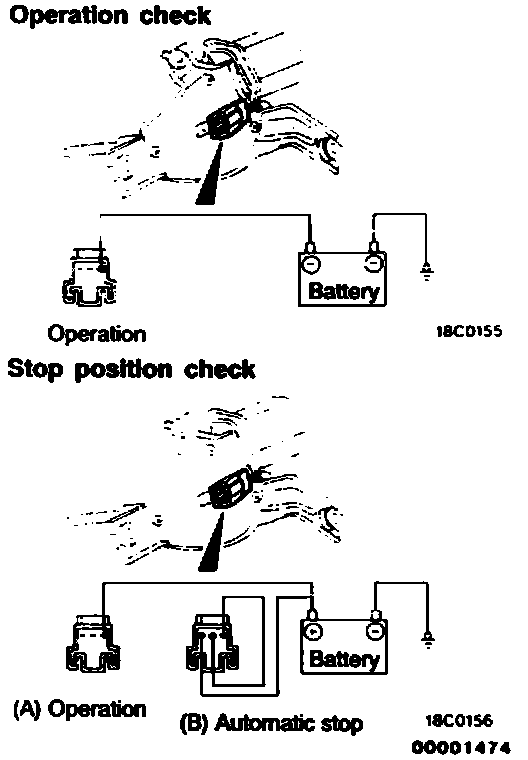 Operation check

Battery

Operation

18C0155

Stop position check

Battery

(A) Operation

(B) Automatic stop

18C0156

00001474