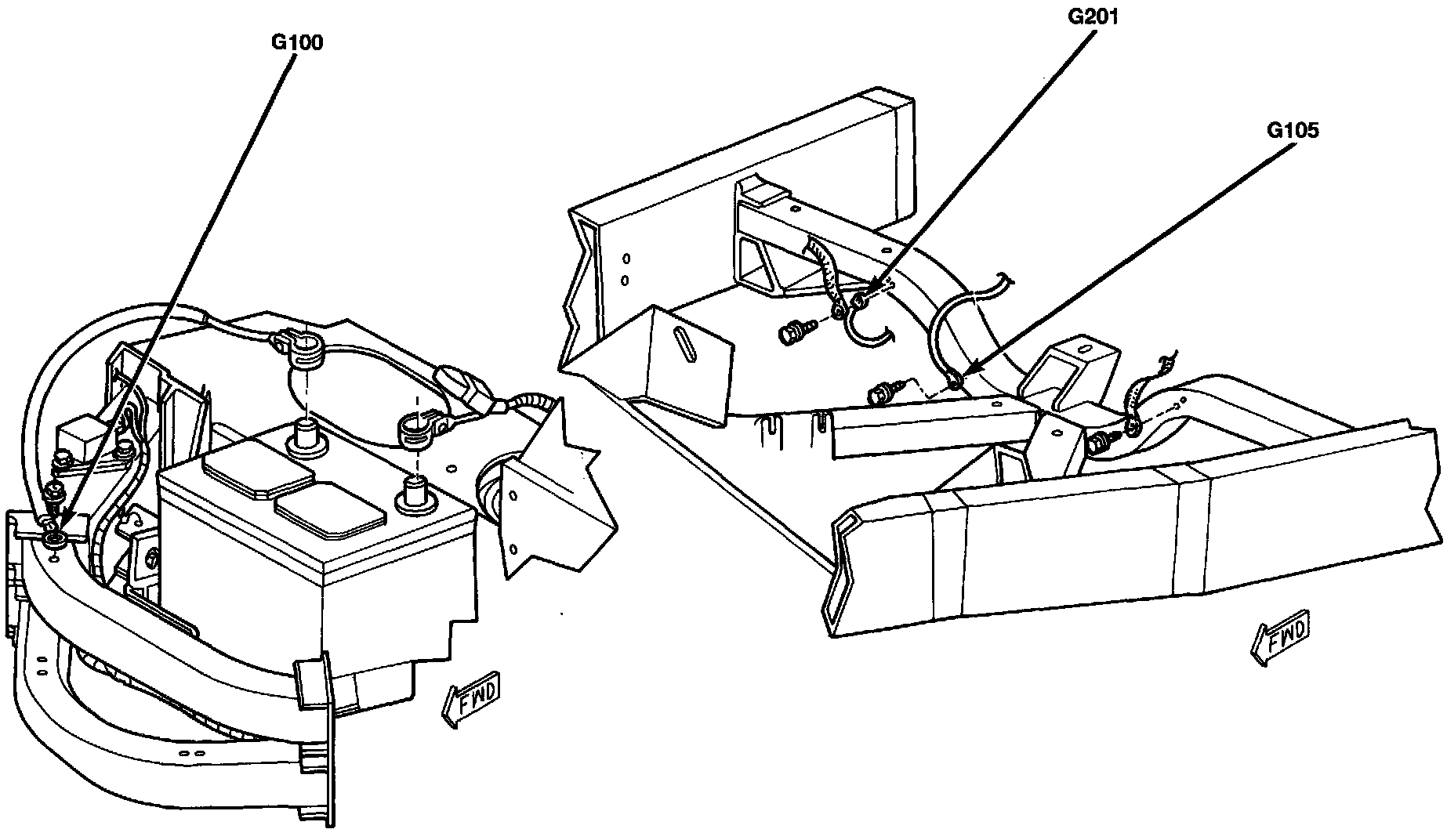 G100

G201

G105

FWD

FWD