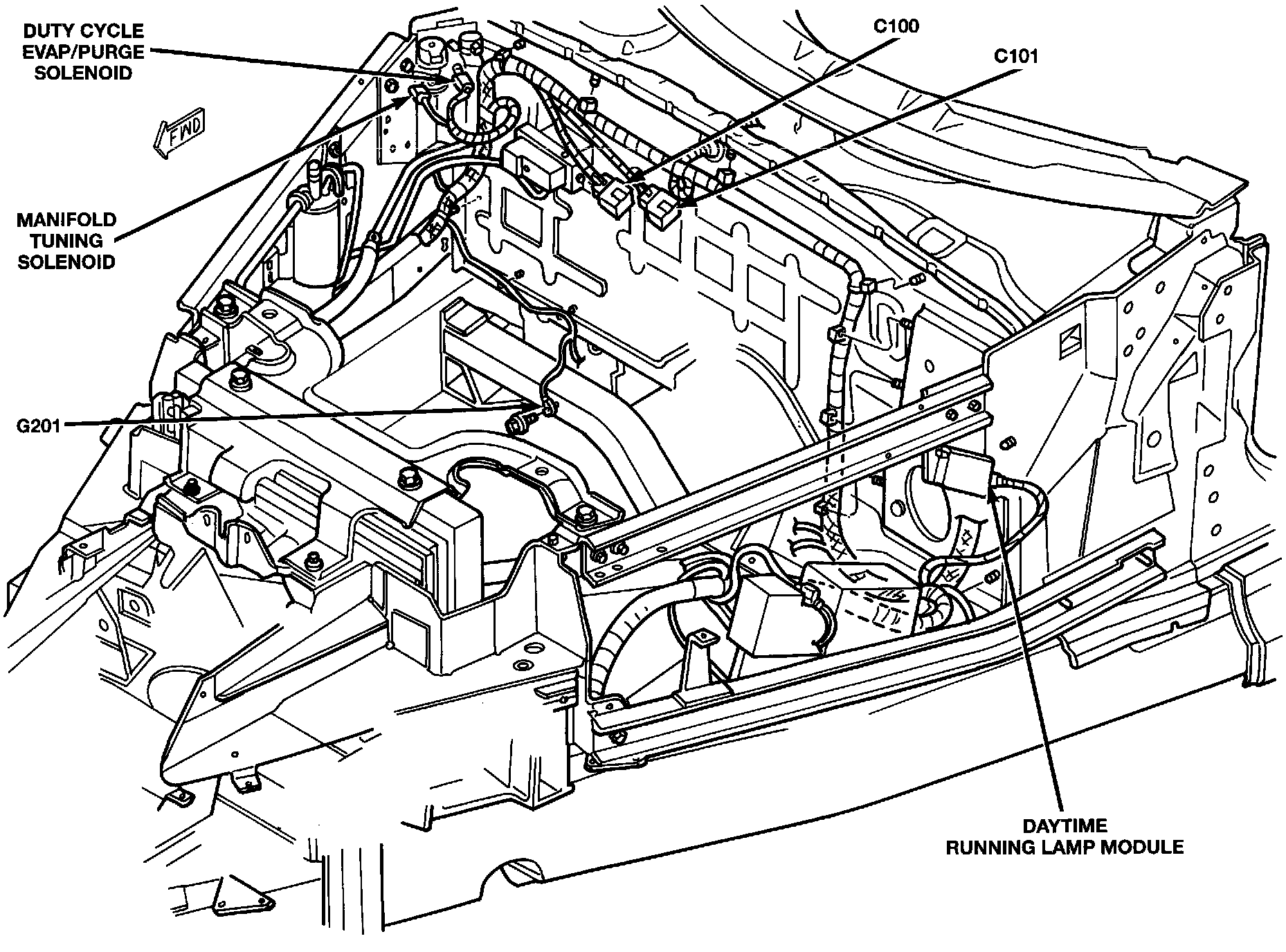 DUTY CYCLE EVAP/PURGE SOLENOID

C100

C101

FWD

MANIFOLD TUNING SOLENOID

G201

DAYTIME RUNNING LAMP MODULE