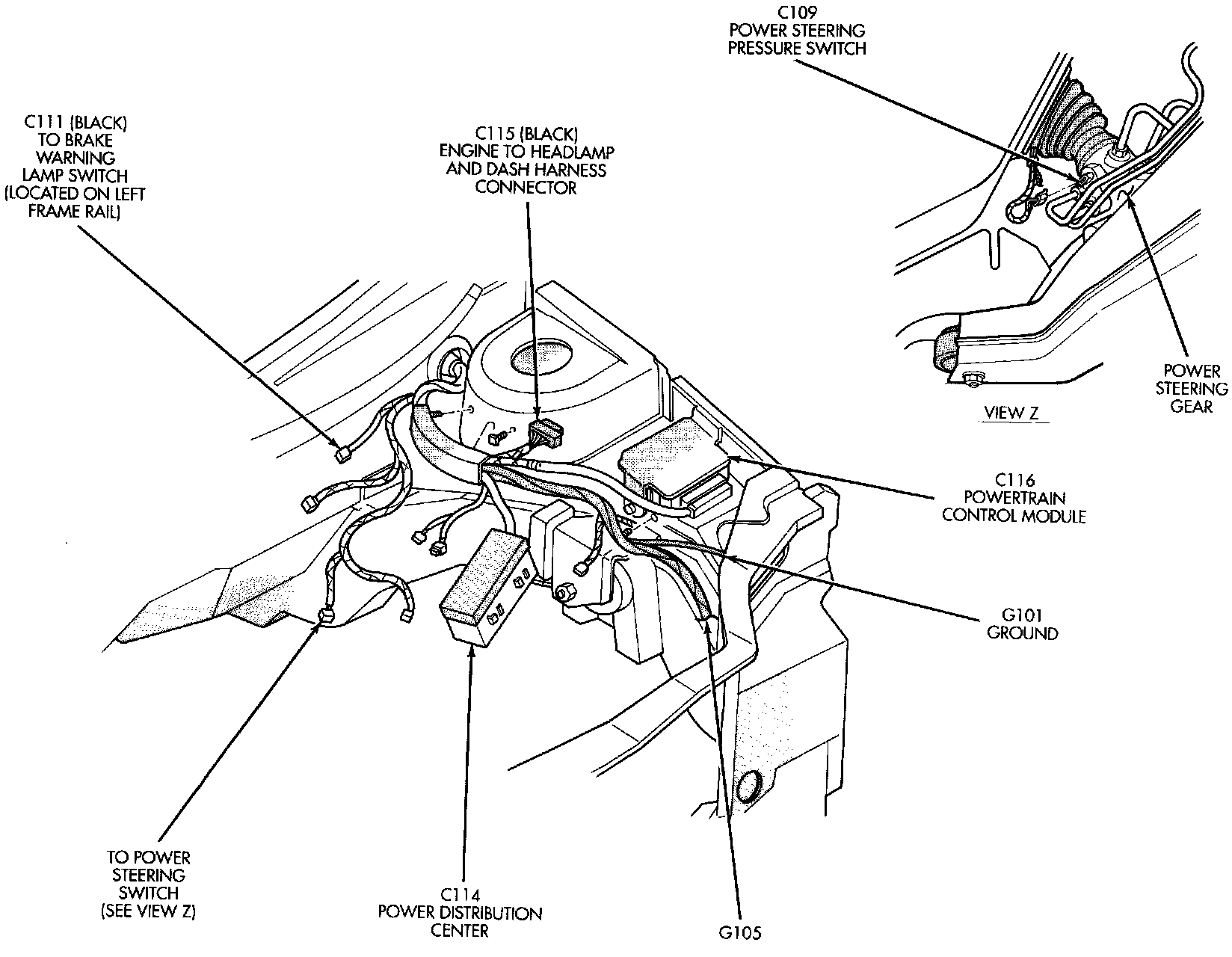 C109
POWER STEERING
PRESSURE SWITCH

C111 (BLACK)
TO BRAKE
WARNING
LAMP SWITCH
(LOCATED ON LEFT
FRAME RAIL)

C115 (BLACK)
ENGINE TO HEADLAMP
AND DASH HARNESS
CONNECTOR

POWER
STEERING
GEAR

VIEW Z

C116
POWERTRAIN
CONTROL MODULE

G101
GROUND

TO POWER
STEERING
SWITCH
(SEE VIEW Z)

C114
POWER DISTRIBUTION
CENTER

G105