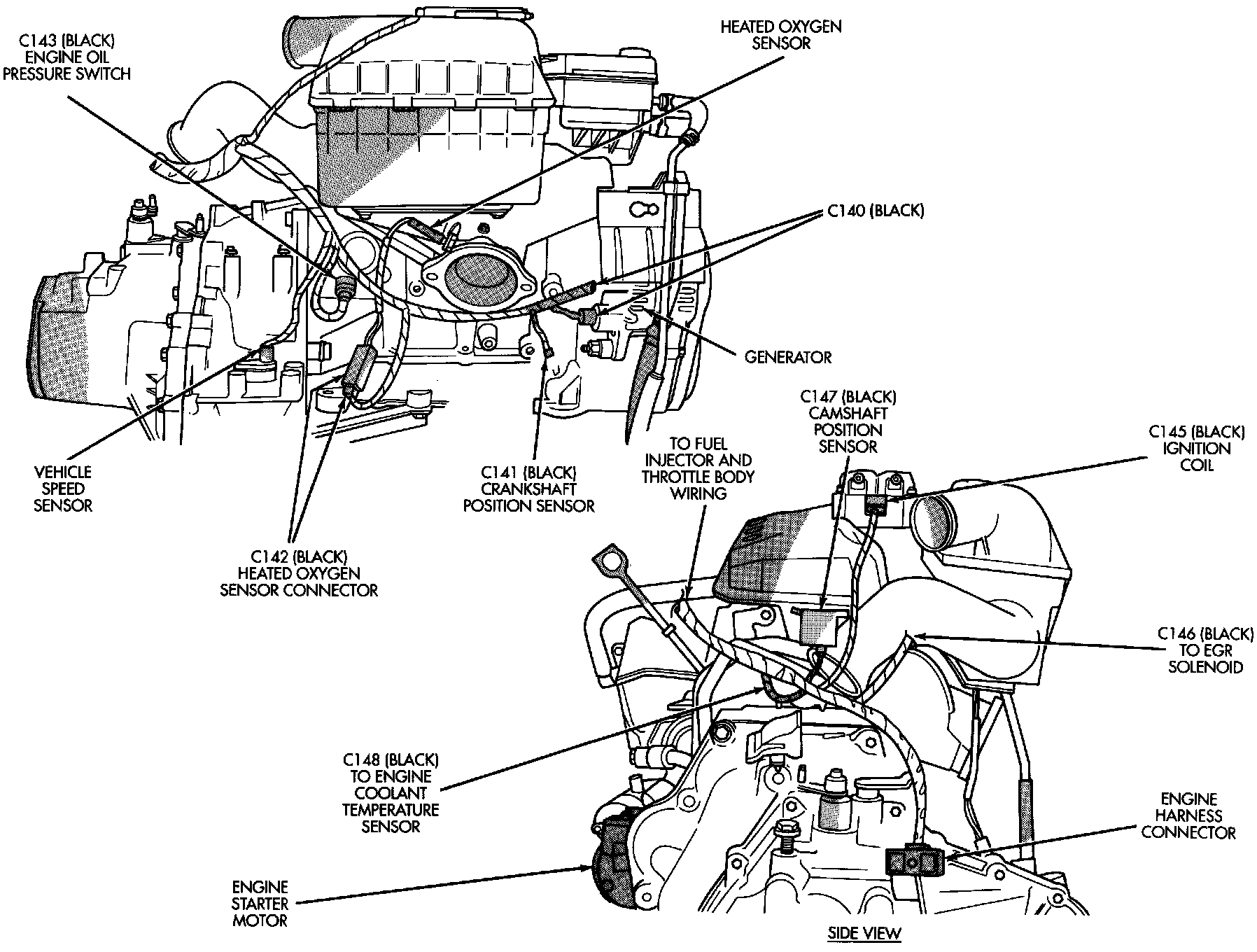 C143 (BLACK)
ENGINE OIL
PRESSURE SWITCH

HEATED OXYGEN
SENSOR

C140 (BLACK)

GENERATOR

VEHICLE
SPEED
SENSOR

C142 (BLACK)
HEATED OXYGEN
SENSOR CONNECTOR

C141 (BLACK)
CRANKSHAFT
POSITION SENSOR

TO FUEL
INJECTOR AND
THROTTLE BODY
WIRING

C147 (BLACK)
CAMSHAFT
POSITION
SENSOR

C145 (BLACK)
IGNITION
COIL

C146 (BLACK)
TO EGR
SOLENOID

C148 (BLACK)
TO ENGINE
COOLANT
TEMPERATURE
SENSOR

ENGINE
HARNESS
CONNECTOR

ENGINE
STARTER
MOTOR

SIDE VIEW