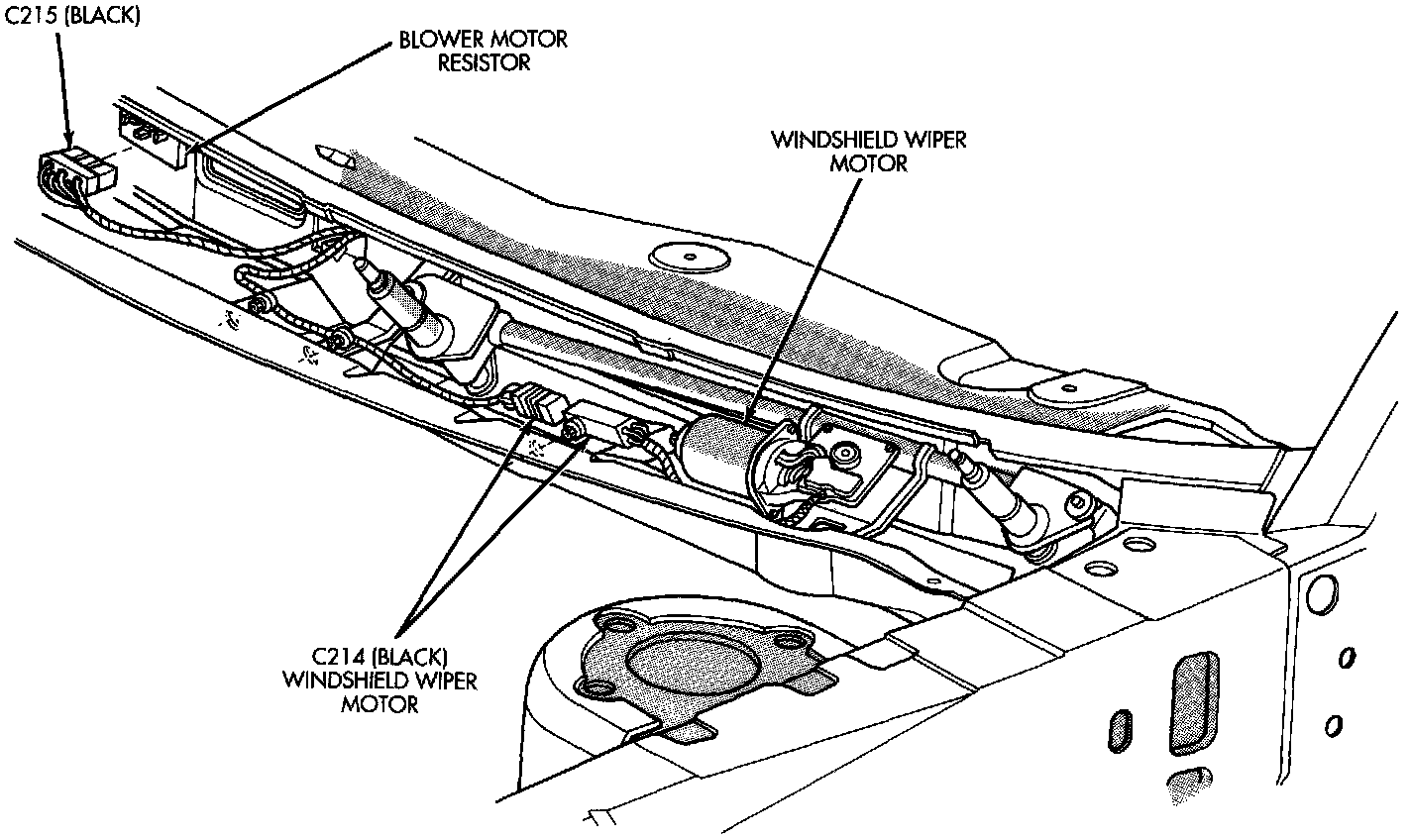 C215 (BLACK)

BLOWER MOTOR RESISTOR

WINDSHIELD WIPER MOTOR

C214 (BLACK) WINDSHIELD WIPER MOTOR