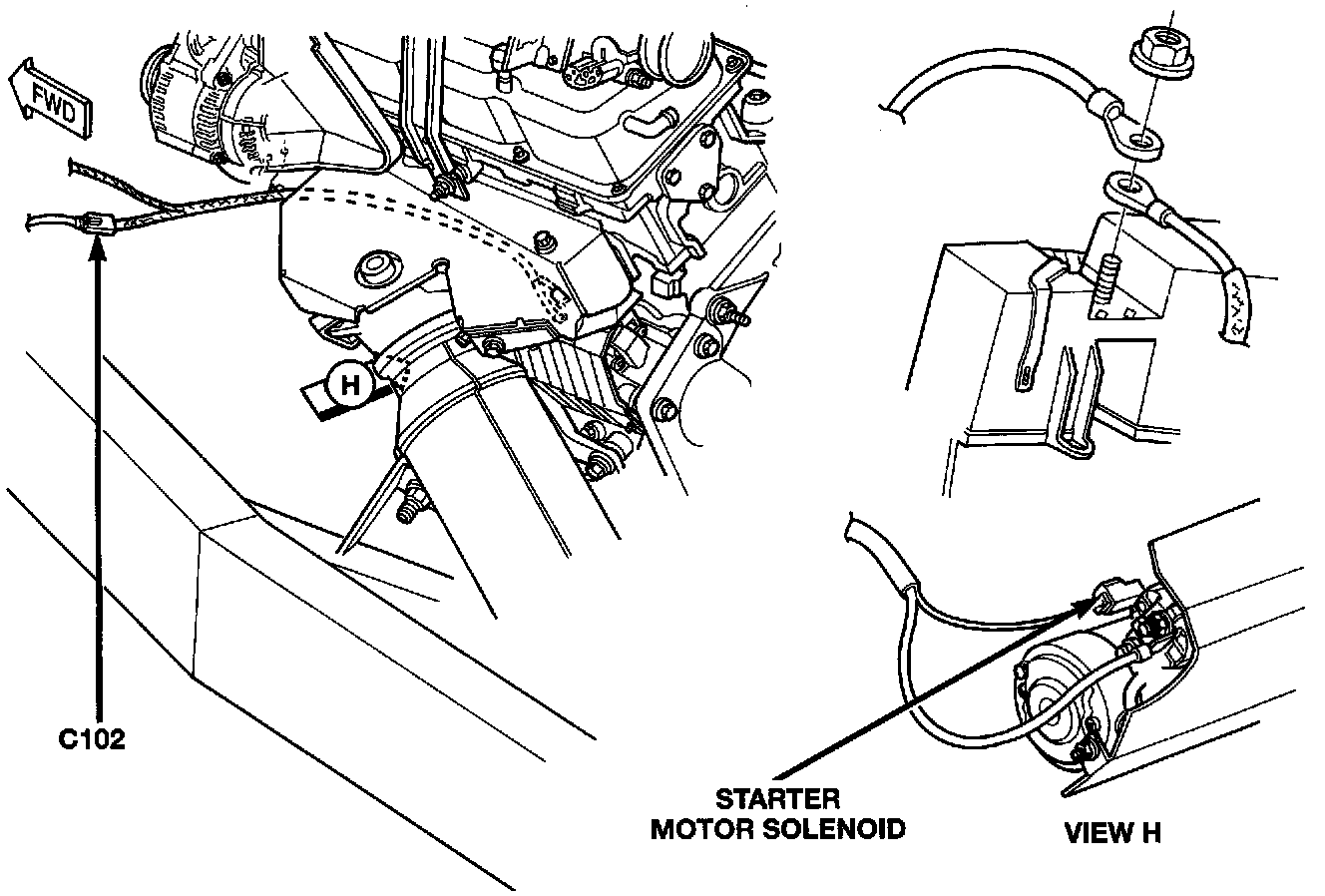 FWD

H

C102

STARTER
MOTOR SOLENOID

VIEW H