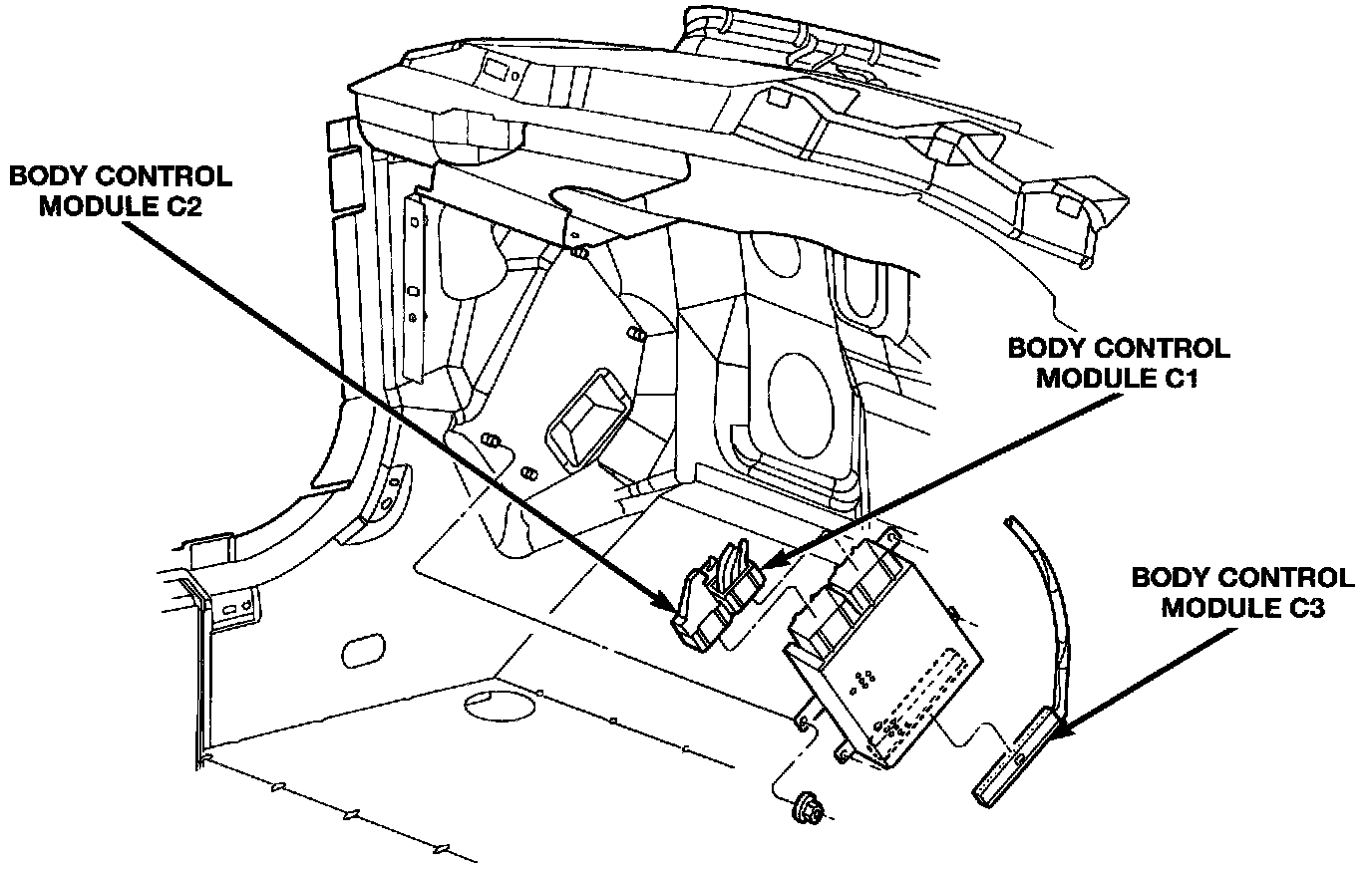 BODY CONTROL MODULE C2

BODY CONTROL MODULE C1

BODY CONTROL MODULE C3