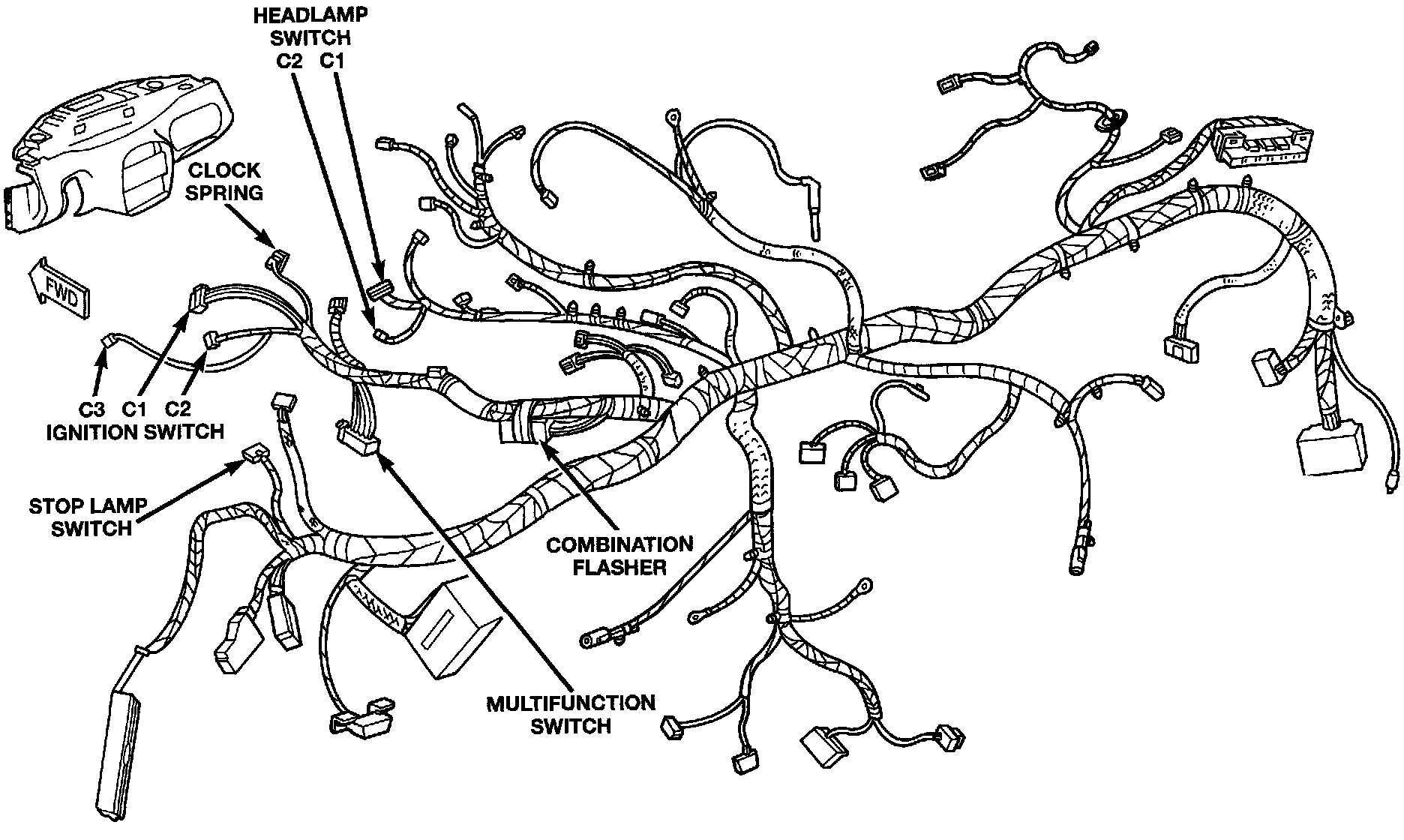 HEADLAMP SWITCH
C2 C1

CLOCK SPRING

FWD

C3 C1 C2
IGNITION SWITCH

STOP LAMP SWITCH

COMBINATION FLASHER

MULTIFUNCTION SWITCH