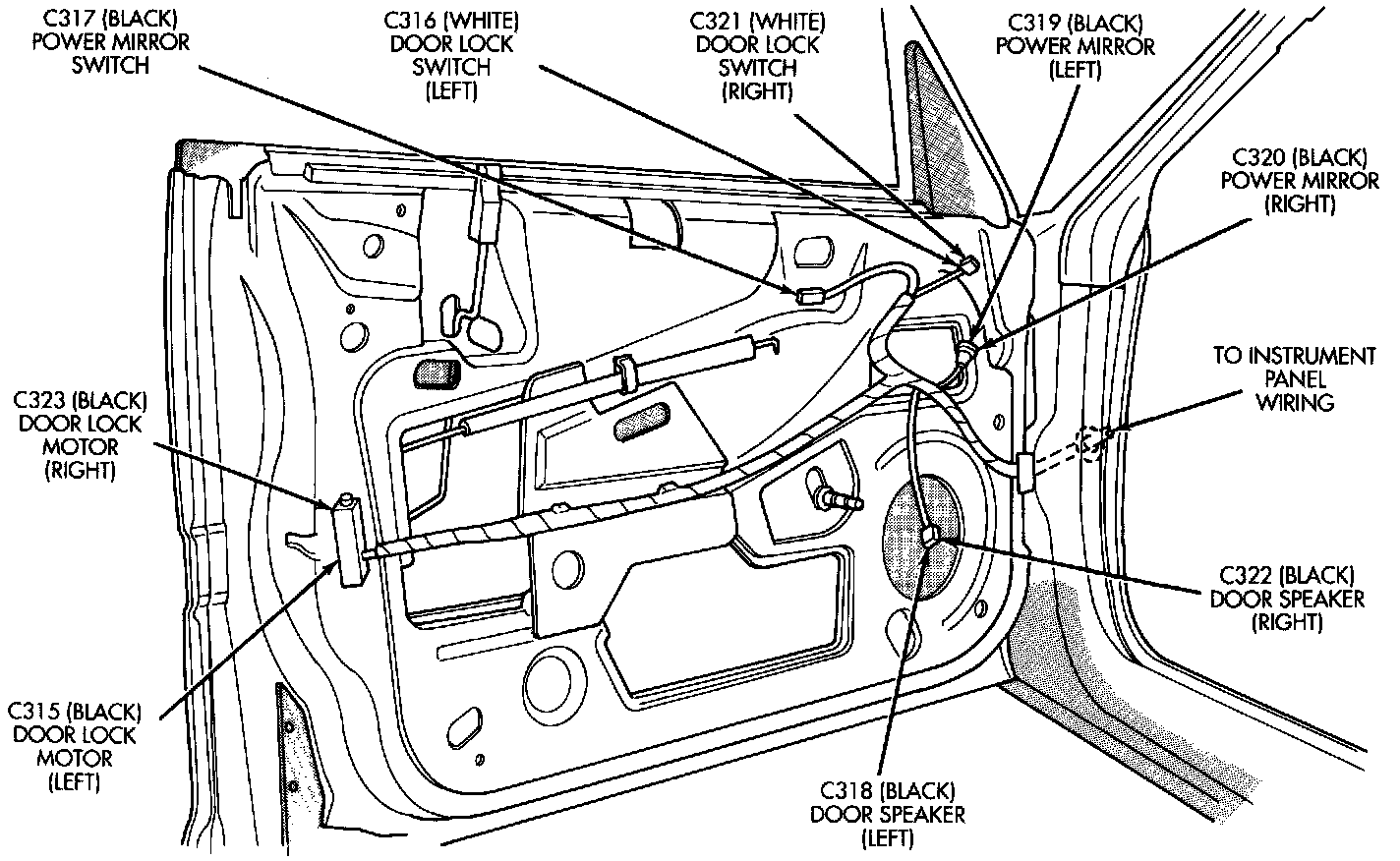 C317 (BLACK) POWER MIRROR SWITCH

C316 (WHITE) DOOR LOCK SWITCH (LEFT)

C321 (WHITE) DOOR LOCK SWITCH (RIGHT)

C319 (BLACK) POWER MIRROR (LEFT)

C320 (BLACK) POWER MIRROR (RIGHT)

TO INSTRUMENT PANEL WIRING

C323 (BLACK) DOOR LOCK MOTOR (RIGHT)

C322 (BLACK) DOOR SPEAKER (RIGHT)

C315 (BLACK) DOOR LOCK MOTOR (LEFT)

C318 (BLACK) DOOR SPEAKER (LEFT)