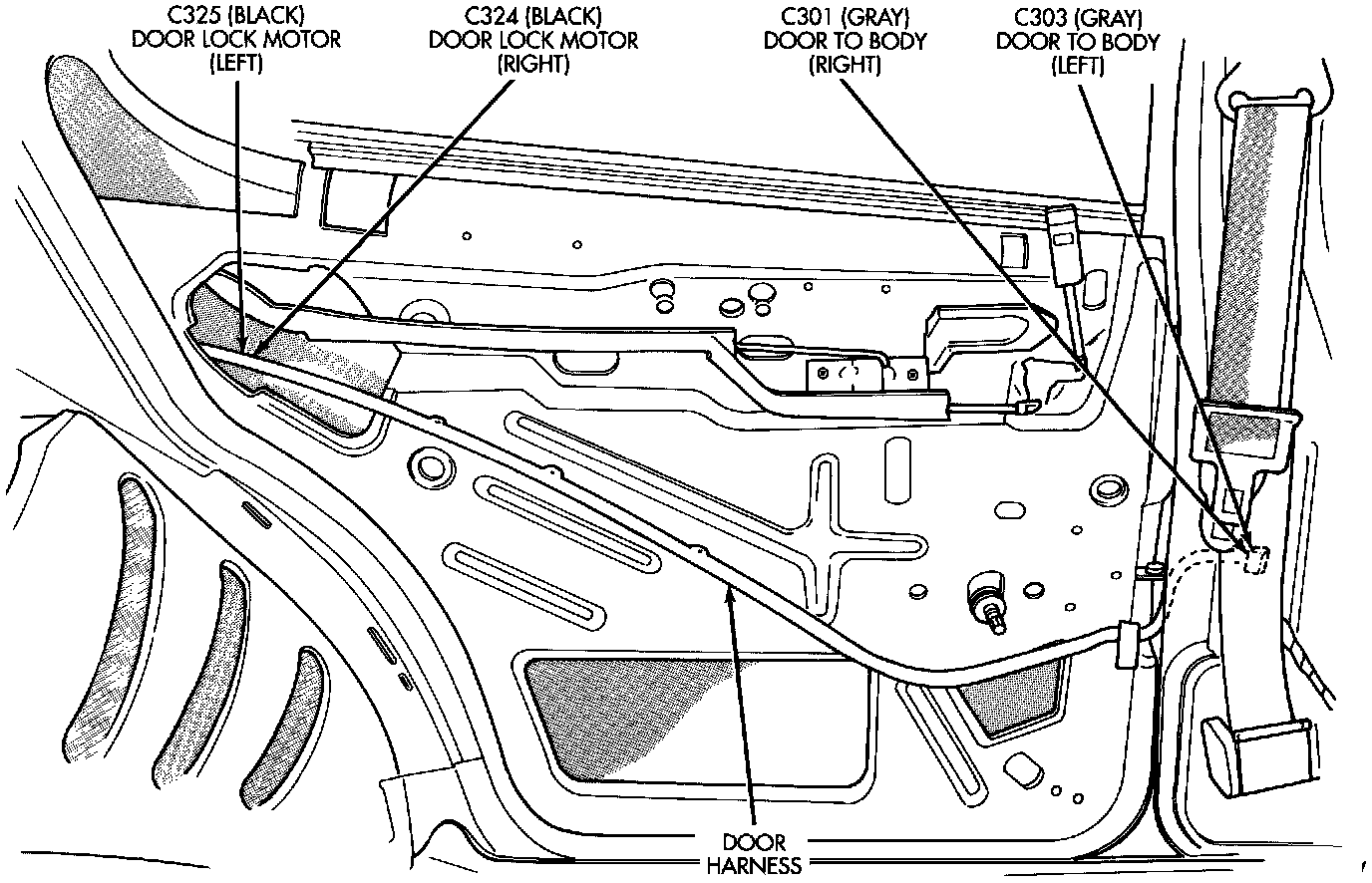 C325 (BLACK)
DOOR LOCK MOTOR
(LEFT)

C324 (BLACK)
DOOR LOCK MOTOR
(RIGHT)

C301 (GRAY)
DOOR TO BODY
(RIGHT)

C303 (GRAY)
DOOR TO BODY
(LEFT)

DOOR
HARNESS